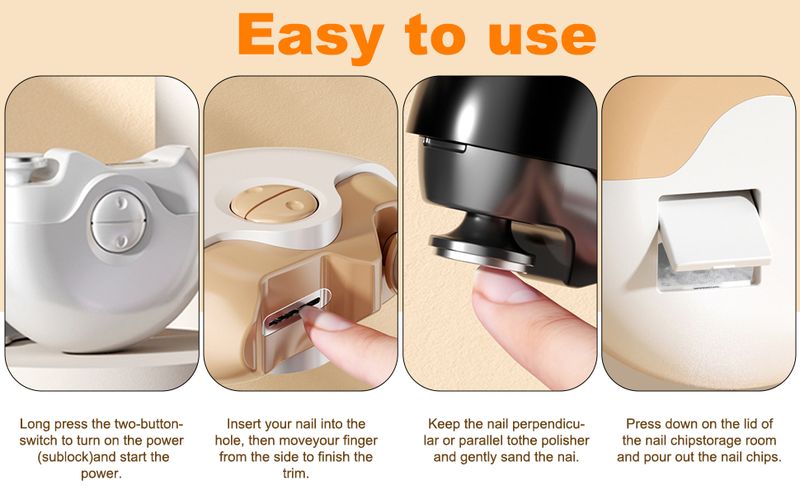 Easy to use

Long press the two-button-switch to turn on the power (sublock)and start the power.

Insert your nail into the hole, then moveyour finger from the side to finish the trim.

Keep the nail perpendicular or parallel tothe polisher and gently sand the nai.

Press down on the lid of the nail chipstorage room and pour out the nail chips.