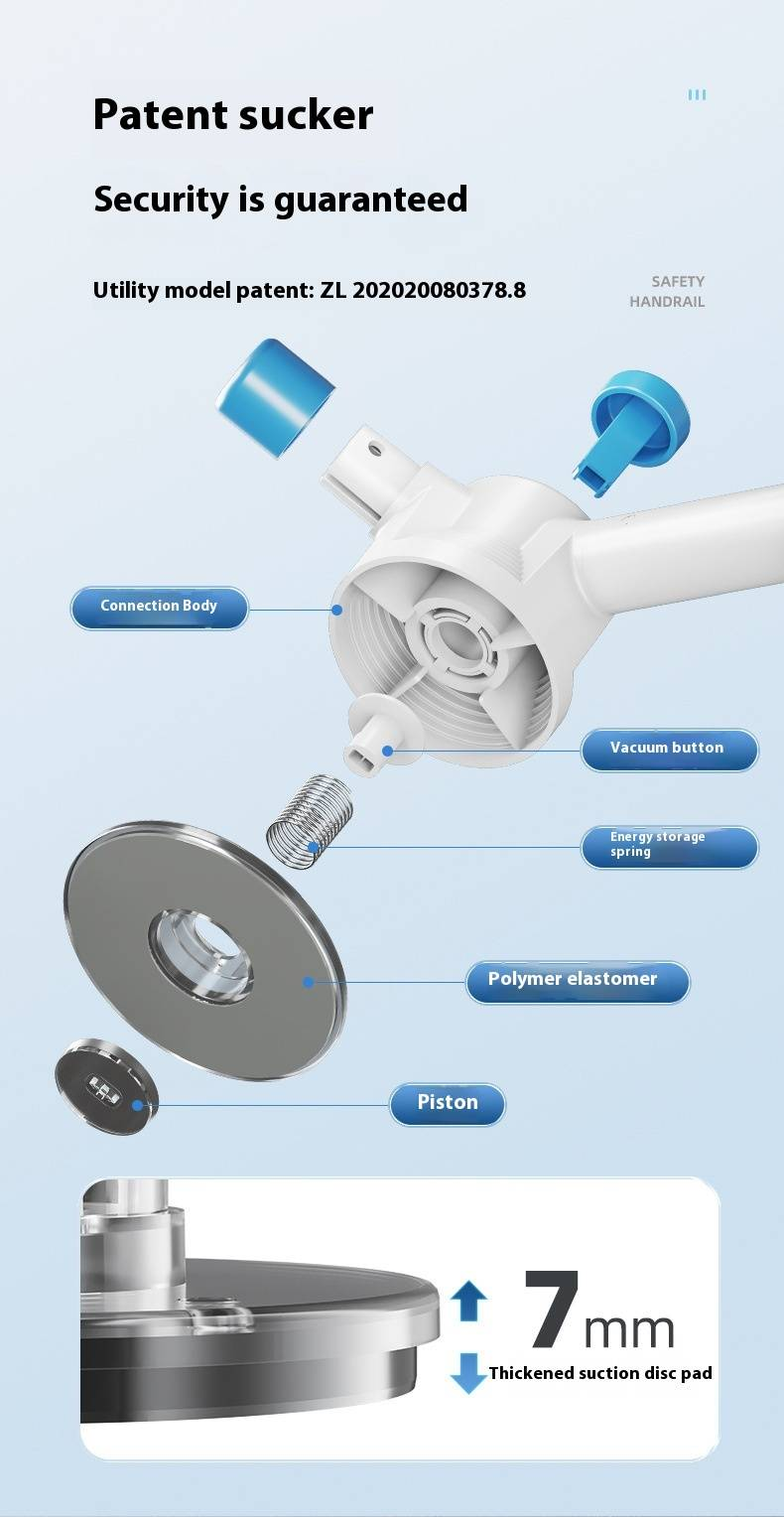 Patent sucker

Security is guaranteed

Utility model patent: ZL 202020080378.8

SAFETY HANDRAIL

Connection Body

Vacuum button

Energy storage spring

Polymer elastomer

Piston

7mm

Thickened suction disc pad