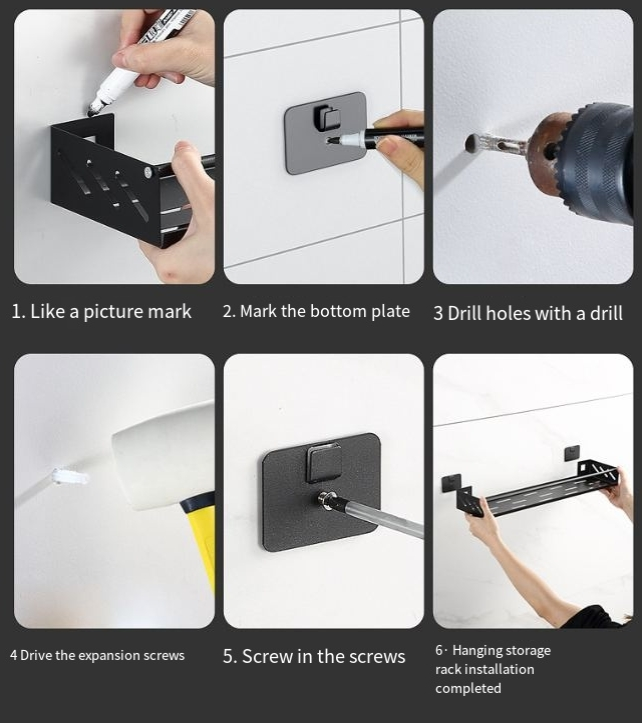 1. Like a picture mark

2. Mark the bottom plate

3 Drill holes with a drill

4 Drive the expansion screws

5. Screw in the screws

6· Hanging storage rack installation completed