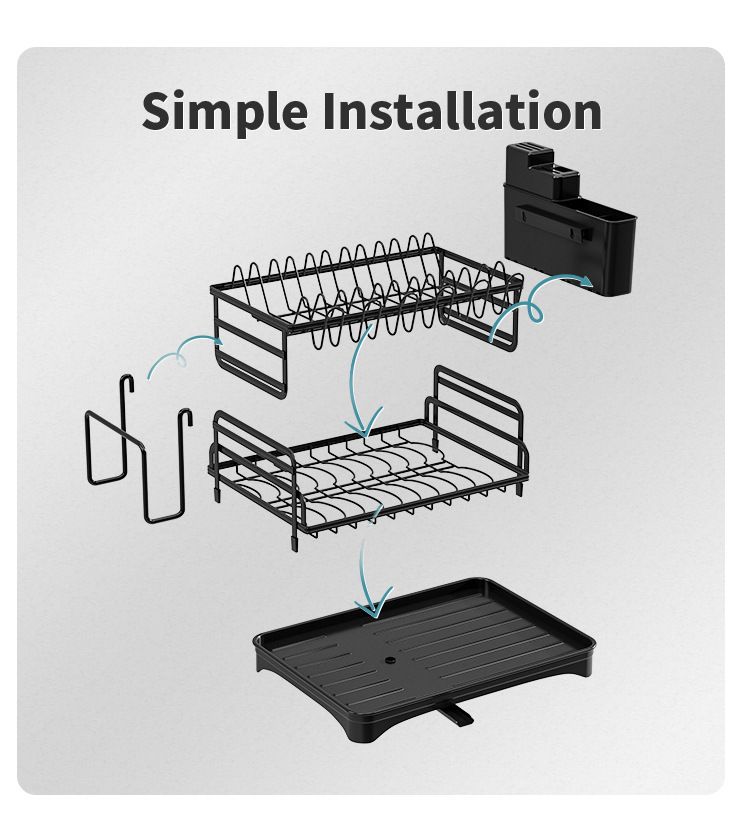 Simple Installation