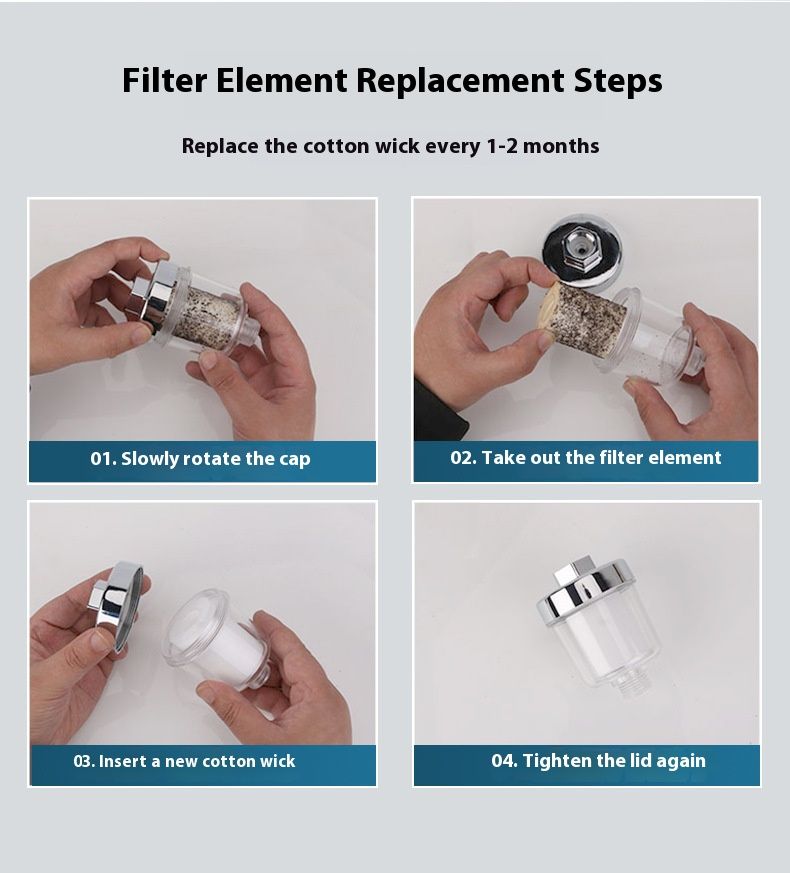 Filter Element Replacement Steps

Replace the cotton wick every 1-2 months

01. Slowly rotate the cap

02. Take out the filter element

03. Insert a new cotton wick

04. Tighten the lid again