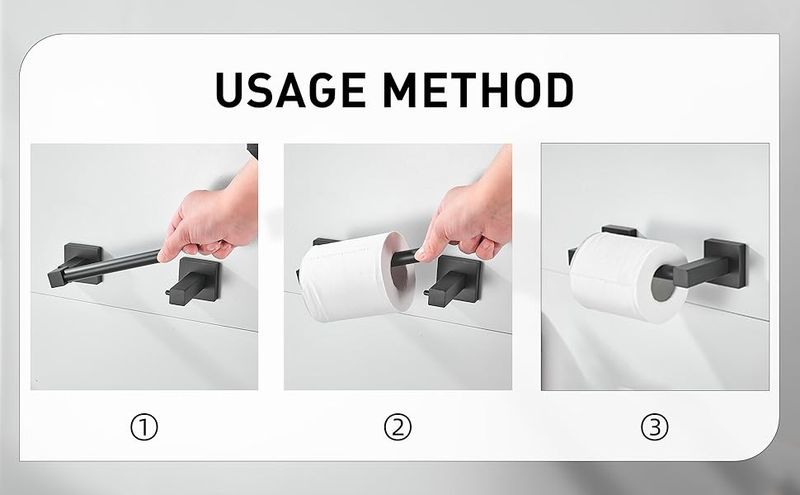 USAGE METHOD

①

②

③