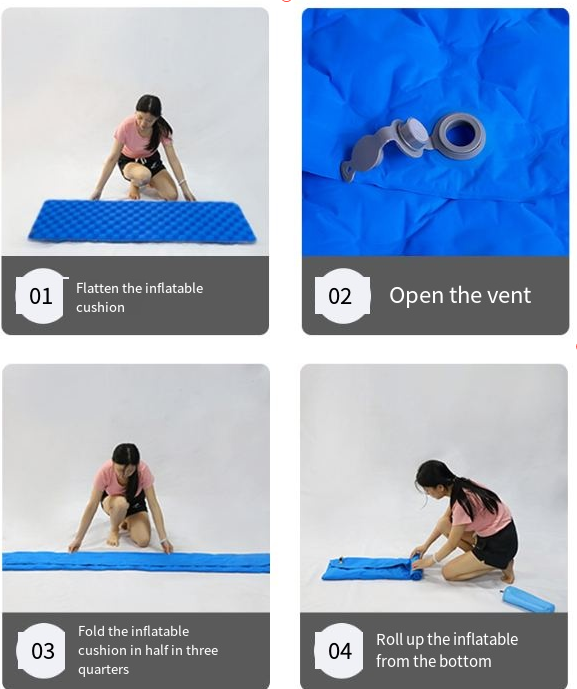 01
Flatten the inflatable cushion

02
Open the vent

03
Fold the inflatable cushion in half in three quarters

04
Roll up the inflatable from the bottom