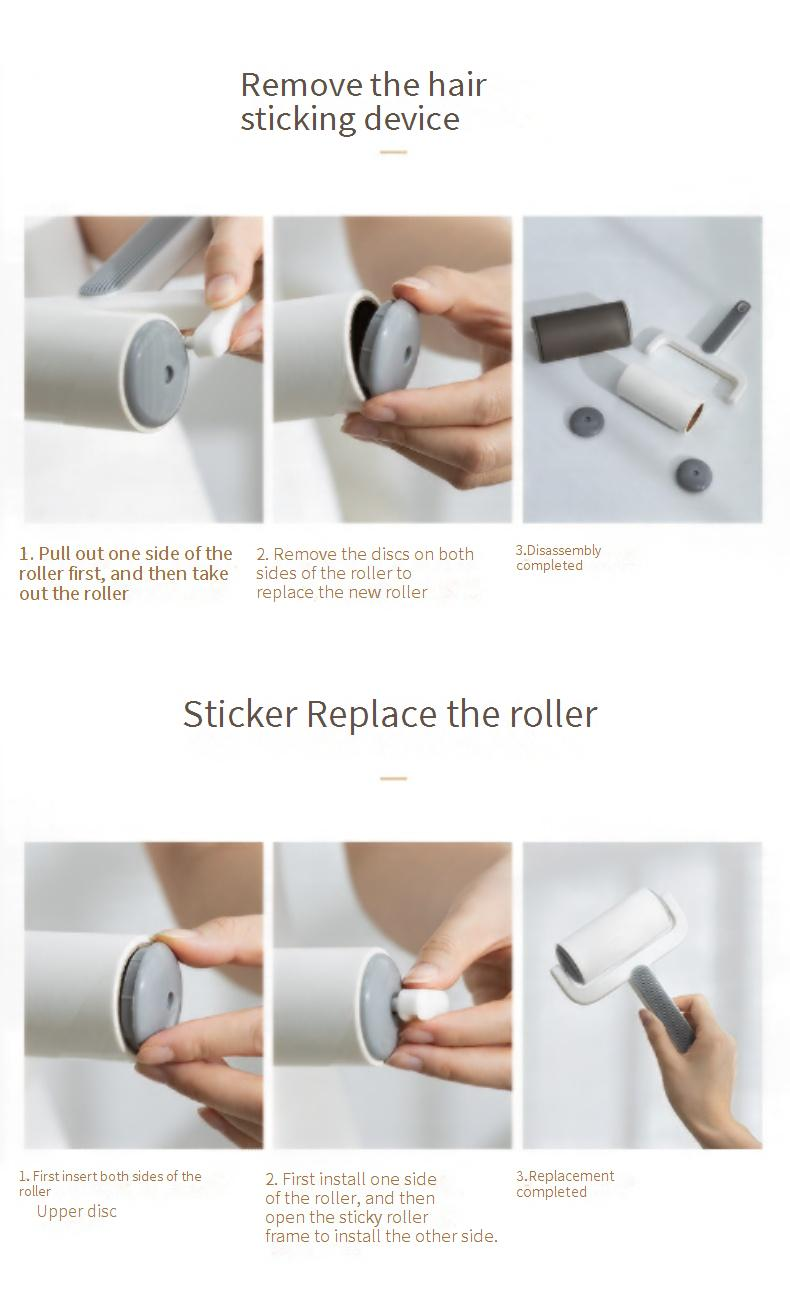 Remove the hair sticking device

1. Pull out one side of the roller first, and then take out the roller

2. Remove the discs on both sides of the roller to replace the new roller

3.Disassembly completed

Sticker Replace the roller

1. First insert both sides of the roller
Upper disc

2. First install one side of the roller, and then open the sticky roller frame to install the other side.

3.Replacement completed