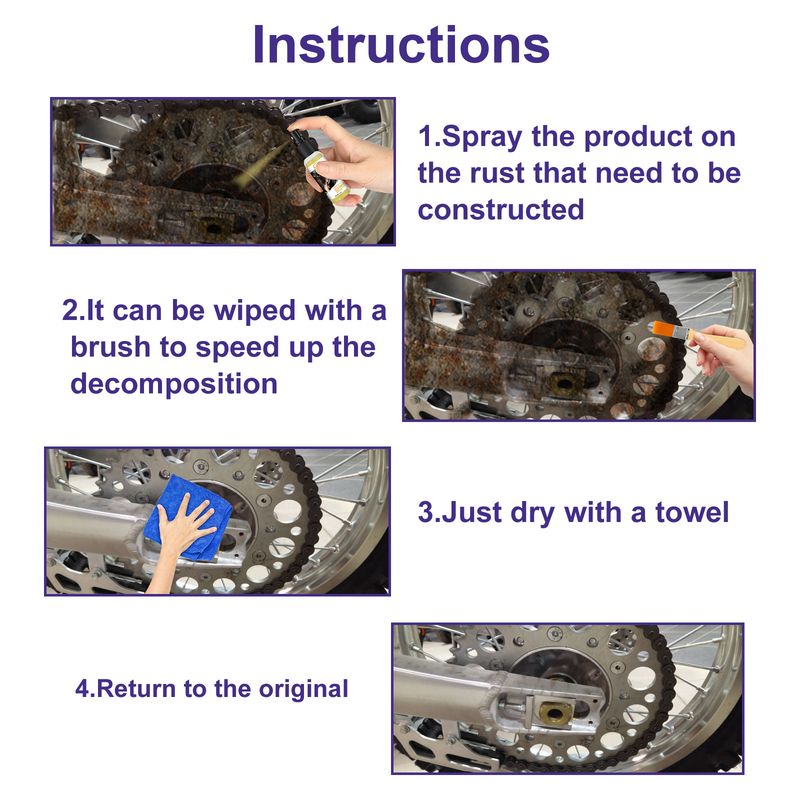 Instructions

1.Spray the product on the rust that need to be constructed

2.It can be wiped with a brush to speed up the decomposition

3.Just dry with a towel

4.Return to the original