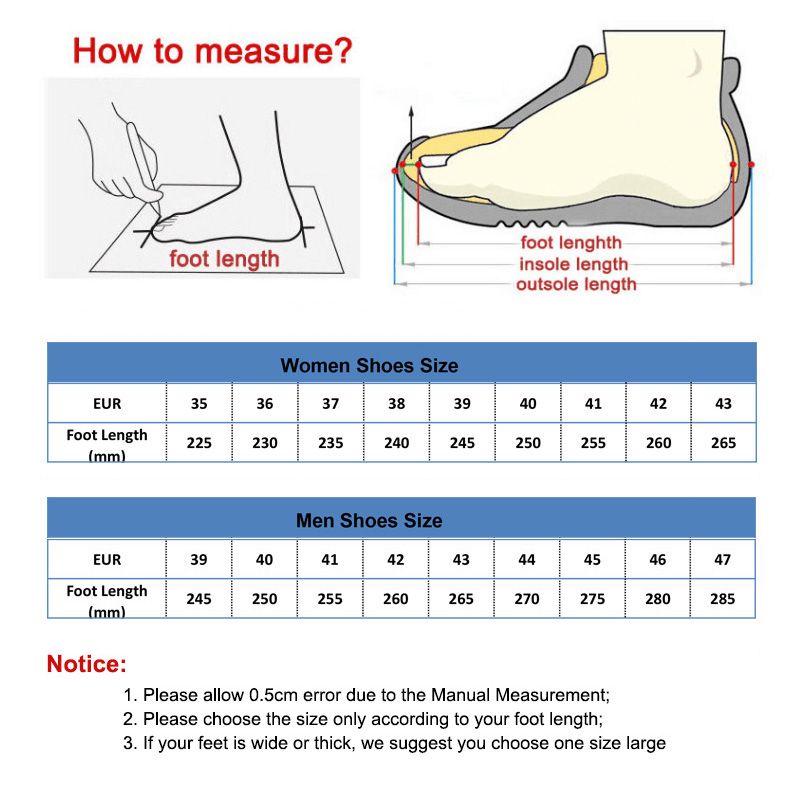 How to measure?

foot length

foot lenghth
insole length
outsole length

Women Shoes Size

| EUR | 35 | 36 | 37 | 38 | 39 | 40 | 41 | 42 | 43 |
|---|---|---|---|---|---|---|---|---|---|
| Foot Length (mm) | 225 | 230 | 235 | 240 | 245 | 250 | 255 | 260 | 265 |

Men Shoes Size

| EUR | 39 | 40 | 41 | 42 | 43 | 44 | 45 | 46 | 47 |
|---|---|---|---|---|---|---|---|---|---|
| Foot Length (mm) | 245 | 250 | 255 | 260 | 265 | 270 | 275 | 280 | 285 |

Notice:

1. Please allow 0.5cm error due to the Manual Measurement;
2. Please choose the size only according to your foot length;
3. If your feet is wide or thick, we suggest you choose one size large