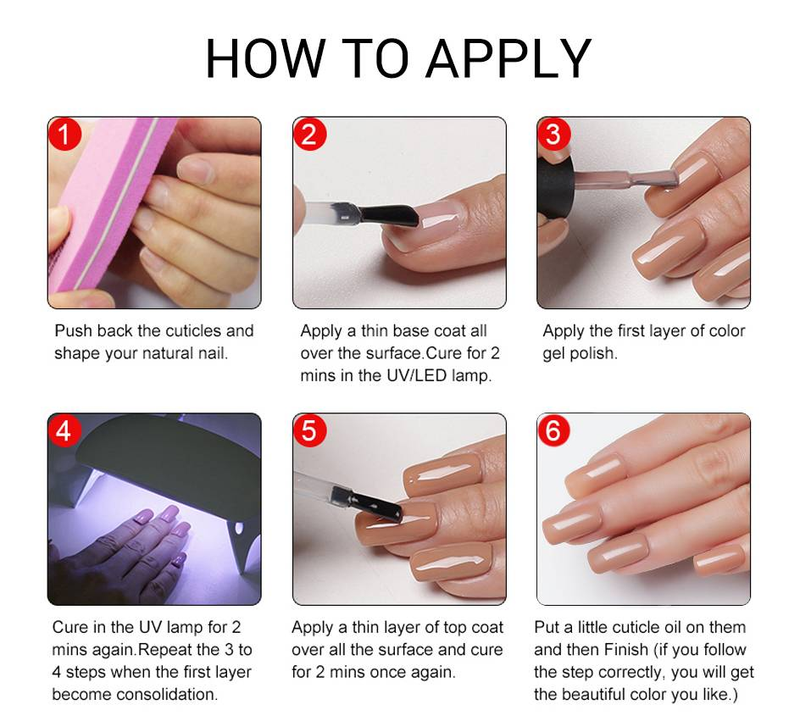 HOW TO APPLY

1

Push back the cuticles and shape your natural nail.

2

Apply a thin base coat all over the surface.Cure for 2 mins in the UV/LED lamp.

3

Apply the first layer of color gel polish.

4

Cure in the UV lamp for 2 mins again.Repeat the 3 to 4 steps when the first layer become consolidation.

5

Apply a thin layer of top coat over all the surface and cure for 2 mins once again.

6

Put a little cuticle oil on them and then Finish (if you follow the step correctly, you will get the beautiful color you like.)