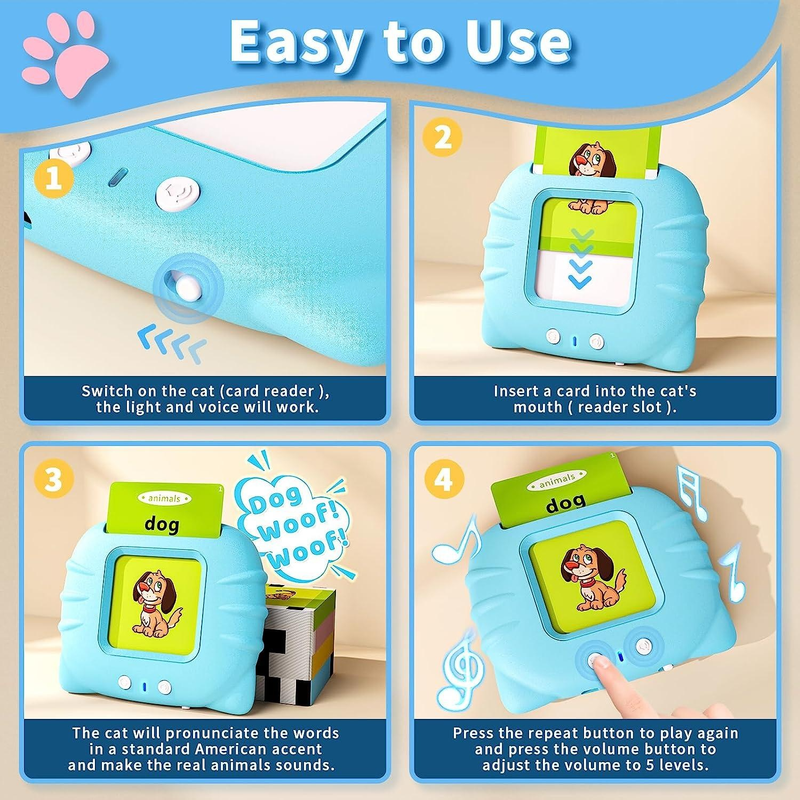 Easy to Use

1

Switch on the cat (card reader ), the light and voice will work.

2

Insert a card into the cat's mouth ( reader slot ).

3

animals

dog

Dog Woof! Woof!

The cat will pronunciate the words in a standard American accent and make the real animals sounds.

4

animals

dog

Press the repeat button to play again and press the volume button to adjust the volume to 5 levels.