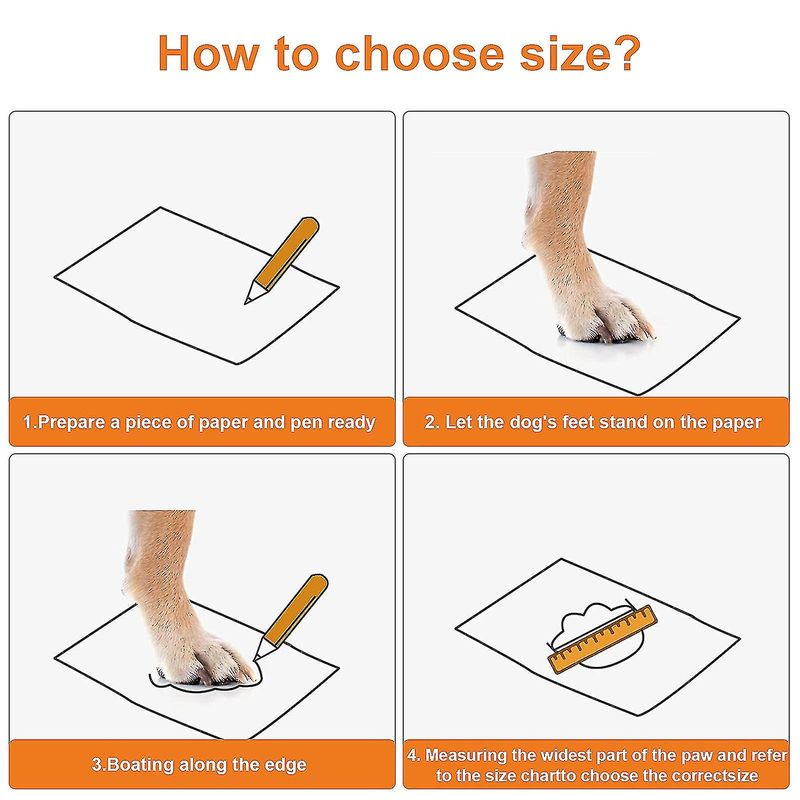 How to choose size?

1.Prepare a piece of paper and pen ready

2. Let the dog's feet stand on the paper

3.Boating along the edge

4. Measuring the widest part of the paw and refer to the size chartto choose the correctsize