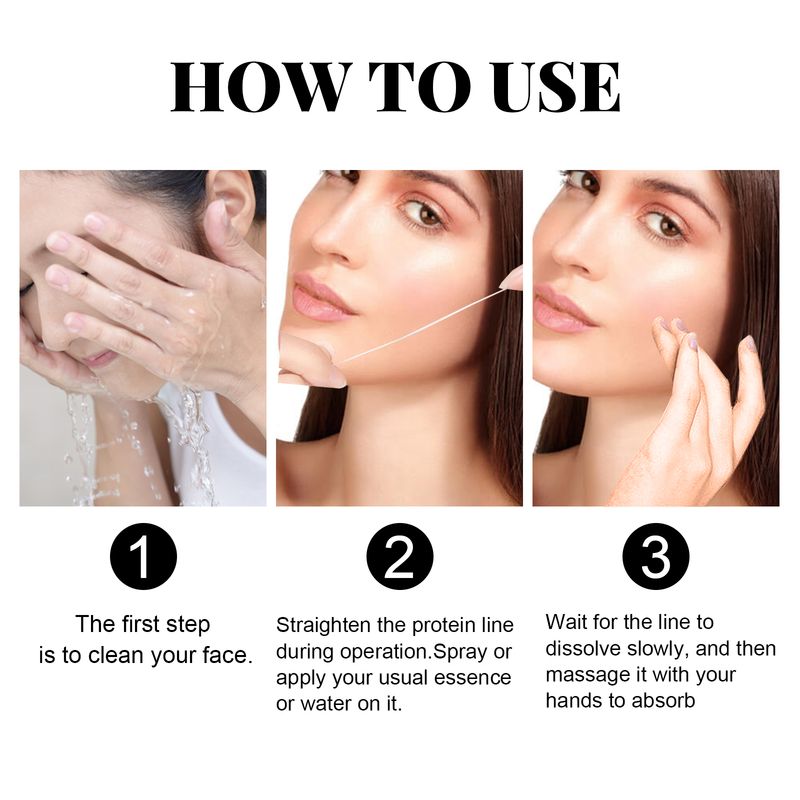 HOW TO USE

1

The first step is to clean your face.

2

Straighten the protein line during operation.Spray or apply your usual essence or water on it.

3

Wait for the line to dissolve slowly, and then massage it with your hands to absorb