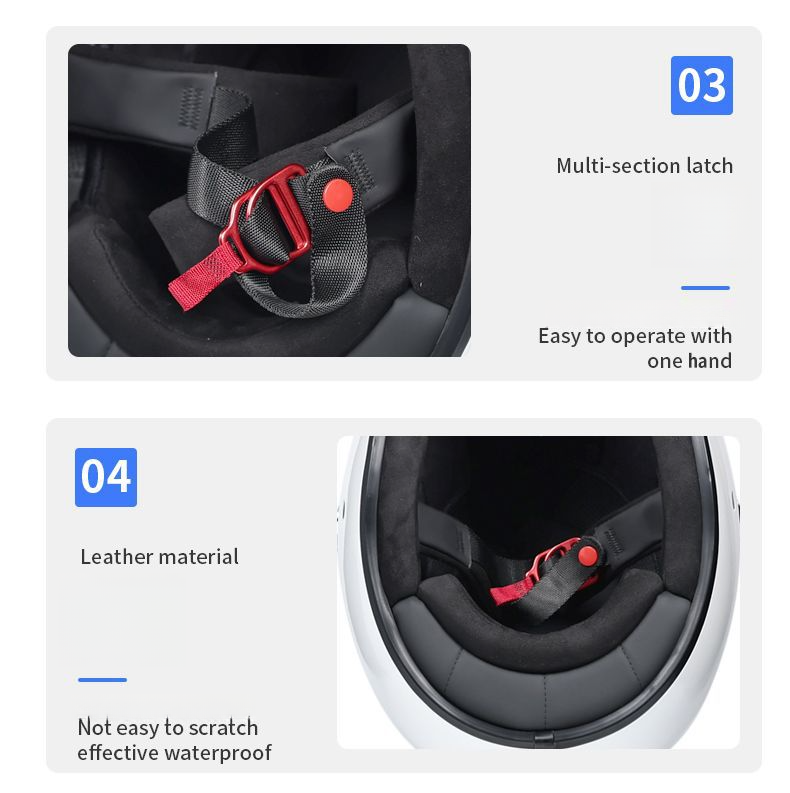 03

Multi-section latch

Easy to operate with one hand

04

Leather material

Not easy to scratch
effective waterproof