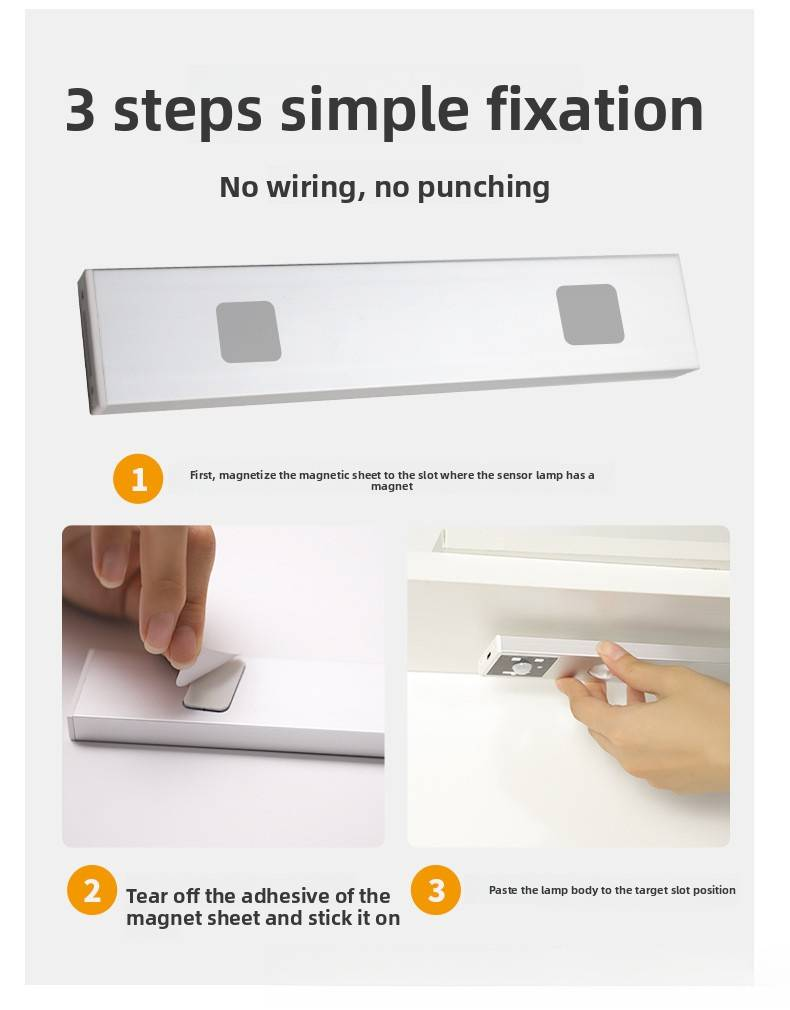 3 steps simple fixation

No wiring, no punching

1

First, magnetize the magnetic sheet to the slot where the sensor lamp has a magnet

2

Tear off the adhesive of the magnet sheet and stick it on

3

Paste the lamp body to the target slot position