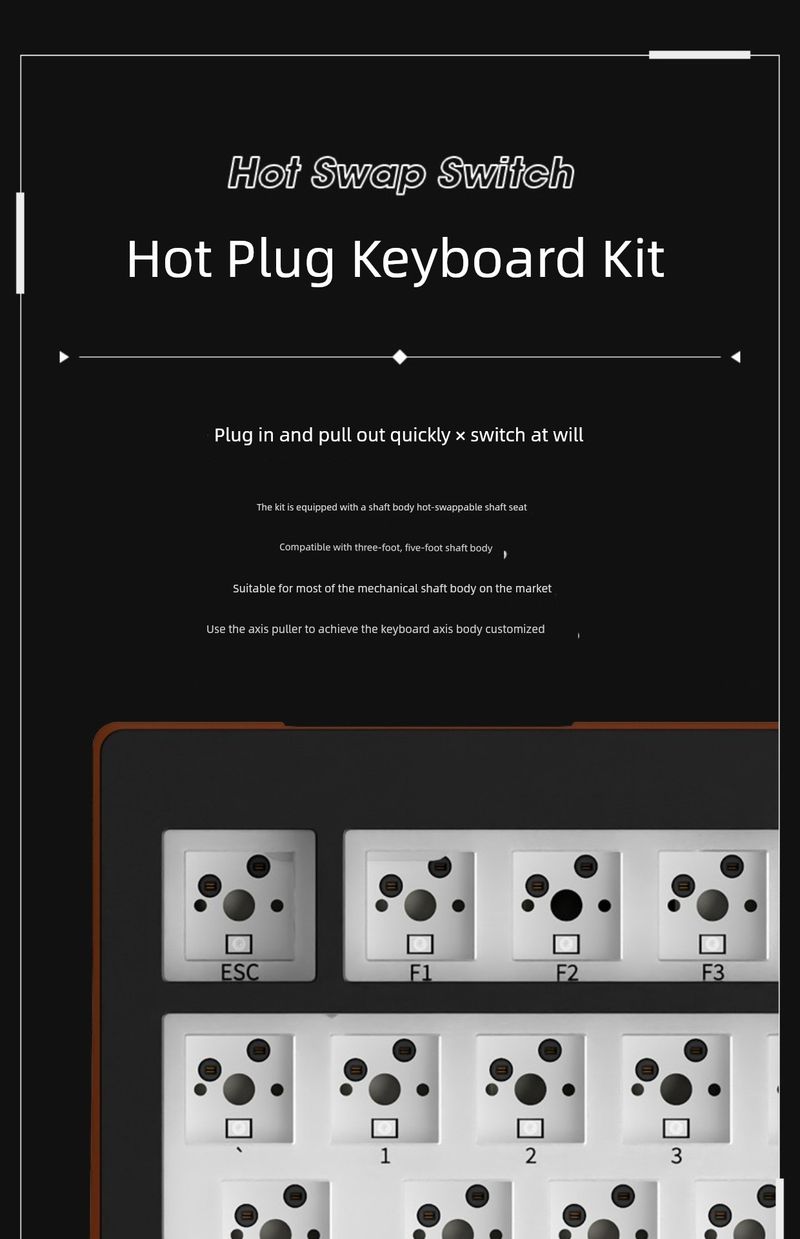 Hot Swap Switch

Hot Plug Keyboard Kit

Plug in and pull out quickly × switch at will

The kit is equipped with a shaft body hot-swappable shaft seat

Compatible with three-foot, five-foot shaft body

Suitable for most of the mechanical shaft body on the market

Use the axis puller to achieve the keyboard axis body customized

ESC

F1

F2

F3

`

1

2

3