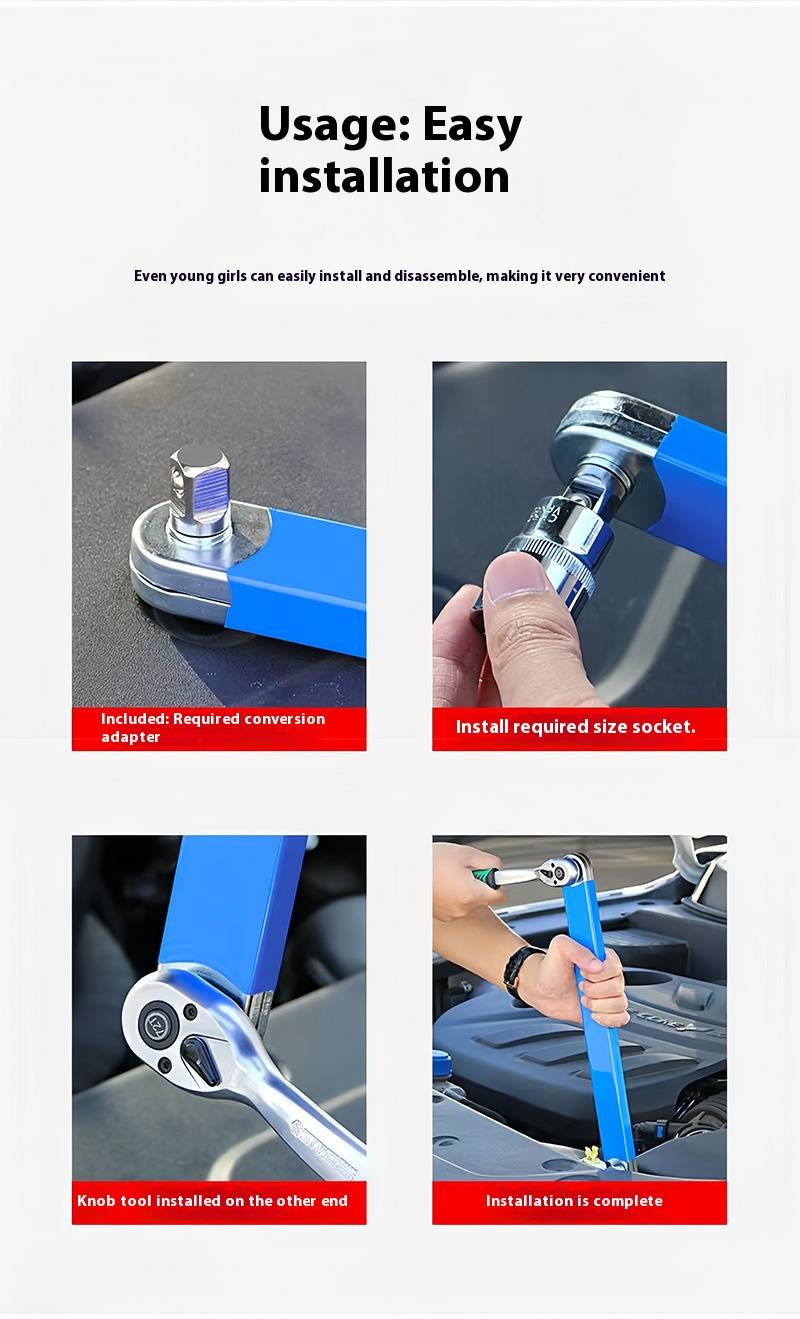 Usage: Easy installation

Even young girls can easily install and disassemble, making it very convenient

Included: Required conversion adapter

Install required size socket.

Knob tool installed on the other end

Installation is complete