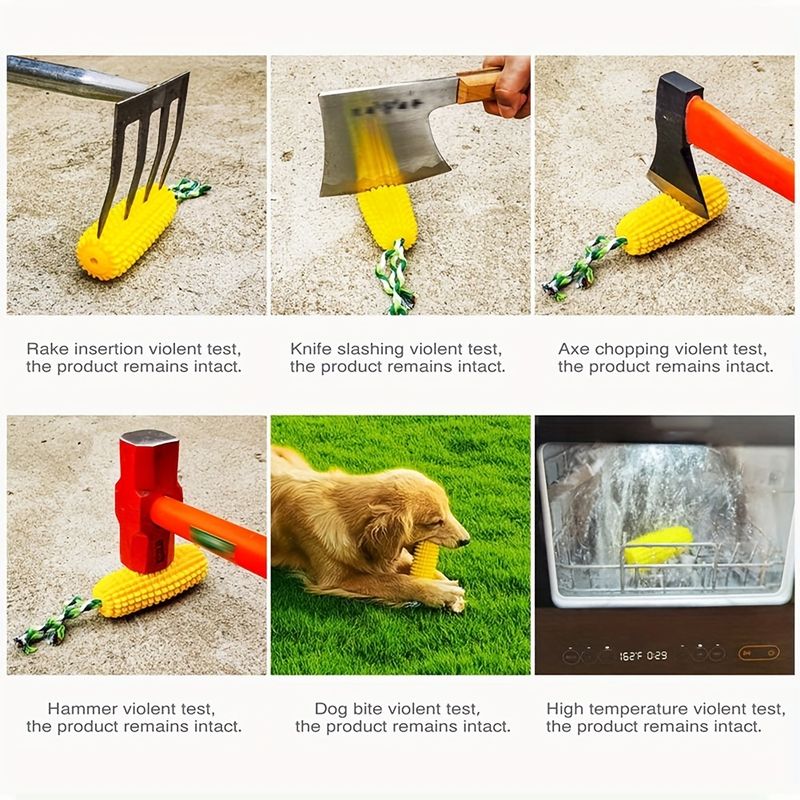 Rake insertion violent test, the product remains intact.

Knife slashing violent test, the product remains intact.

Axe chopping violent test, the product remains intact.

162°F 0:29

Hammer violent test, the product remains intact.

Dog bite violent test, the product remains intact.

High temperature violent test, the product remains intact.