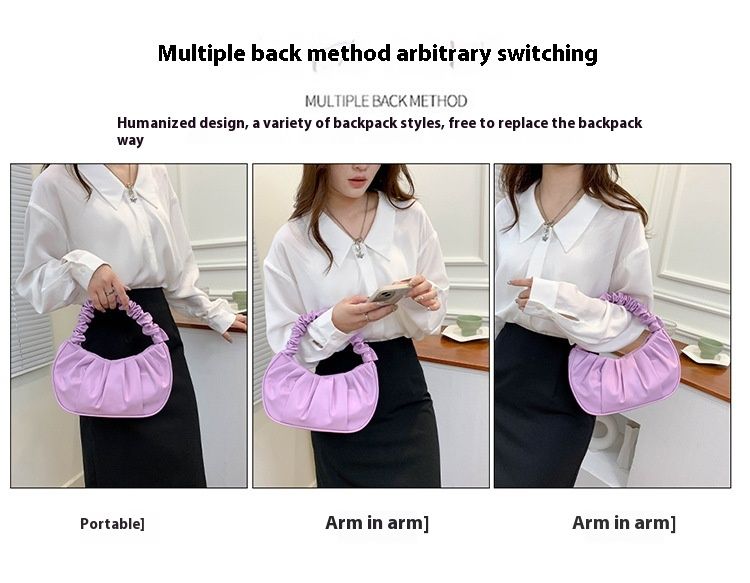 Multiple back method arbitrary switching

MULTIPLE BACK METHOD

Humanized design, a variety of backpack styles, free to replace the backpack way

Portable]

Arm in arm]

Arm in arm]