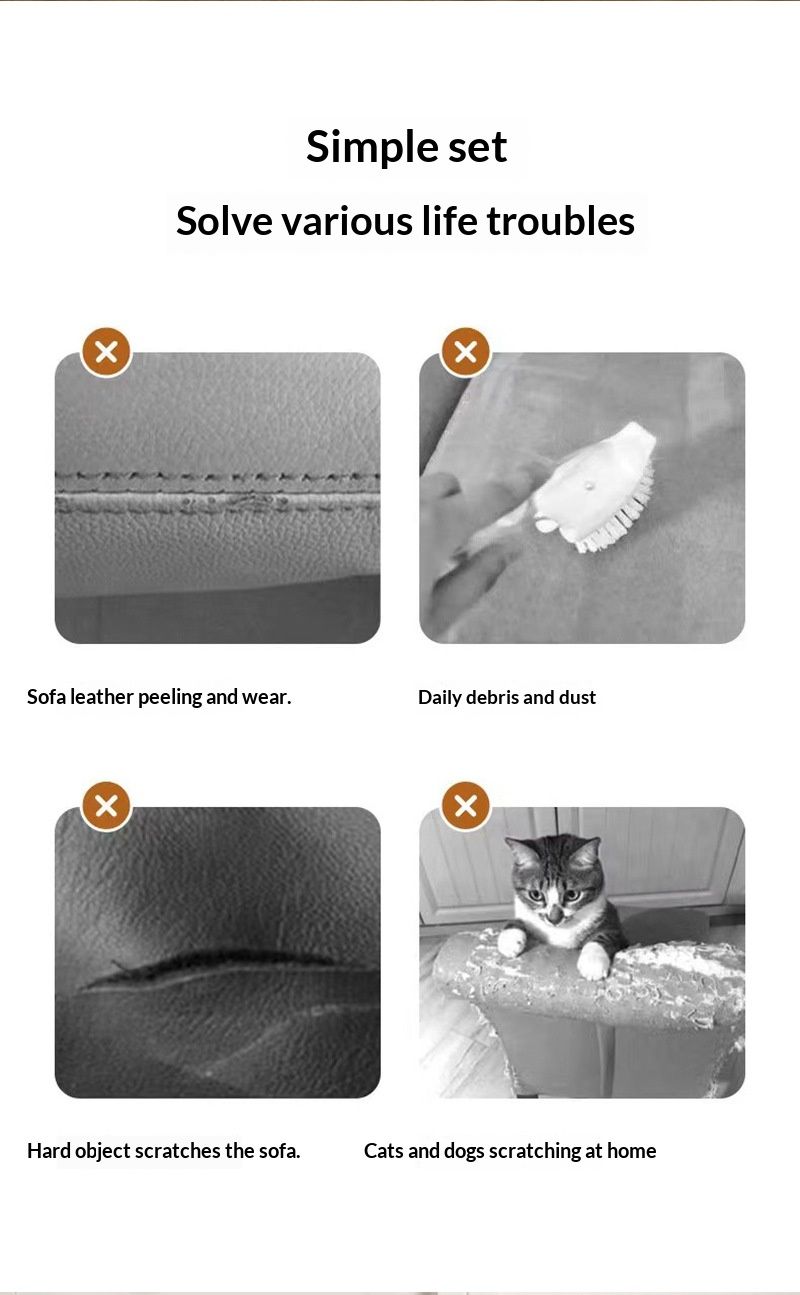 Simple set

Solve various life troubles

Sofa leather peeling and wear.

Daily debris and dust

Hard object scratches the sofa.

Cats and dogs scratching at home