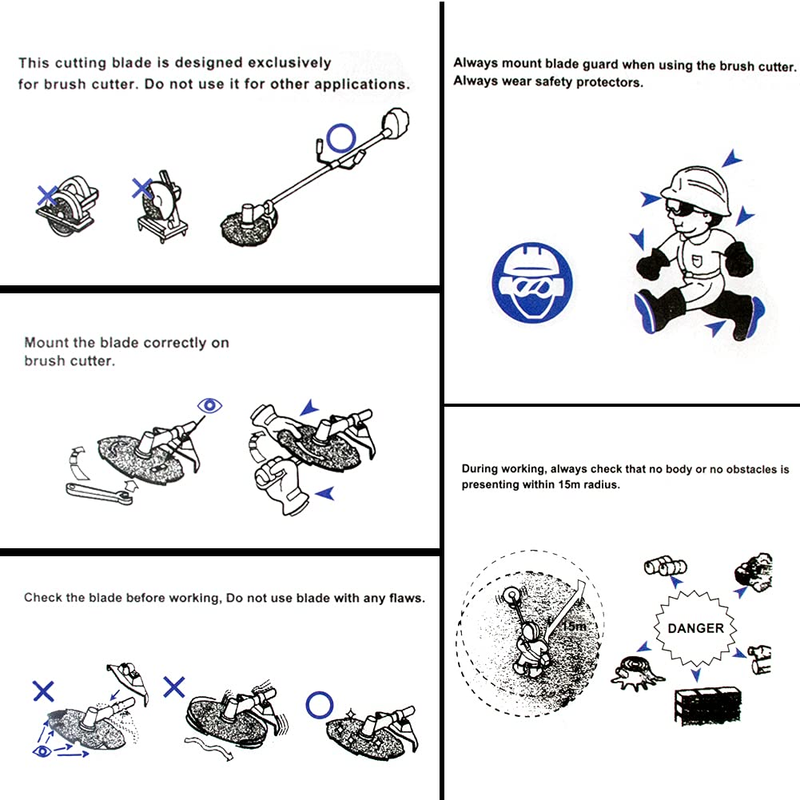 This cutting blade is designed exclusively for brush cutter. Do not use it for other applications.

Mount the blade correctly on brush cutter.

Check the blade before working, Do not use blade with any flaws.

Always mount blade guard when using the brush cutter. Always wear safety protectors.

During working, always check that no body or no obstacles is presenting within 15m radius.

15m

DANGER