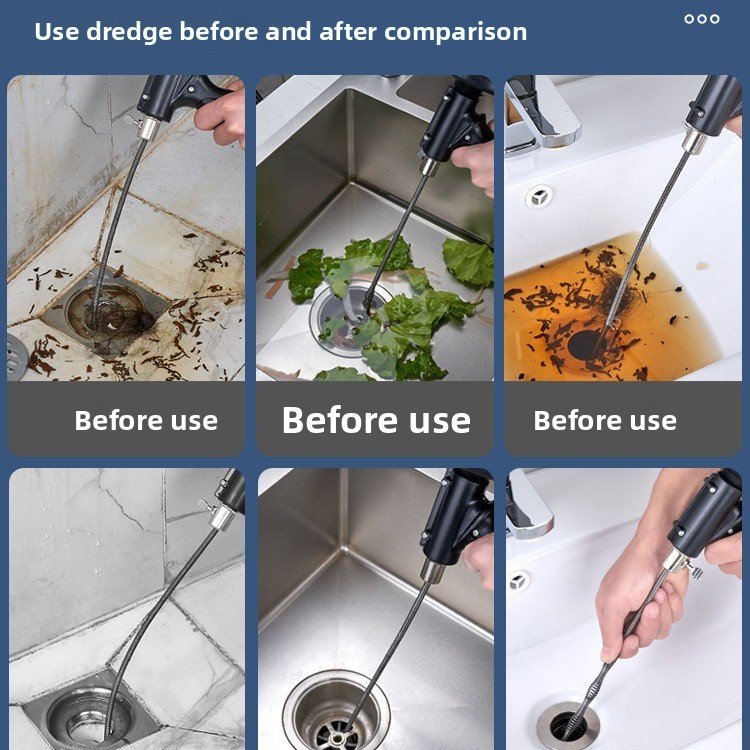 Use dredge before and after comparison

Before use

Before use

Before use