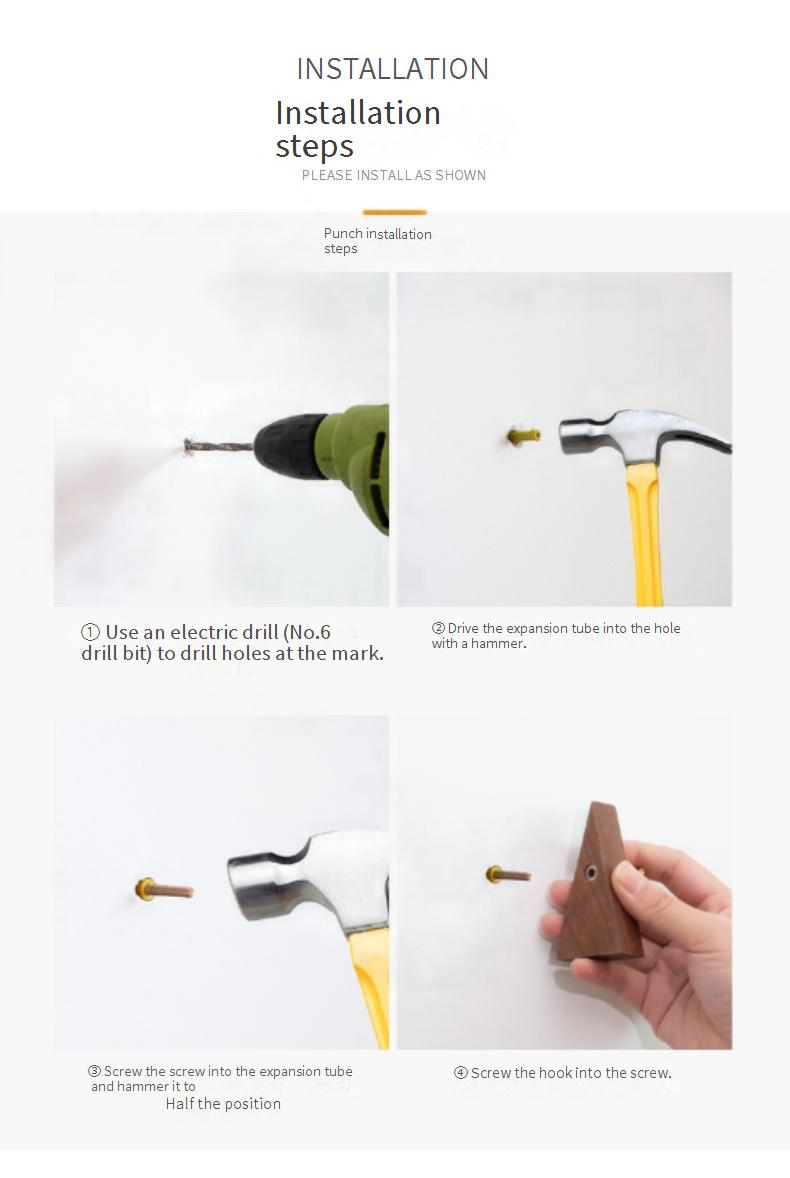 INSTALLATION

Installation steps

PLEASE INSTALL AS SHOWN

Punch installation steps

① Use an electric drill (No.6 drill bit) to drill holes at the mark.

② Drive the expansion tube into the hole with a hammer.

③ Screw the screw into the expansion tube and hammer it to Half the position

④ Screw the hook into the screw.