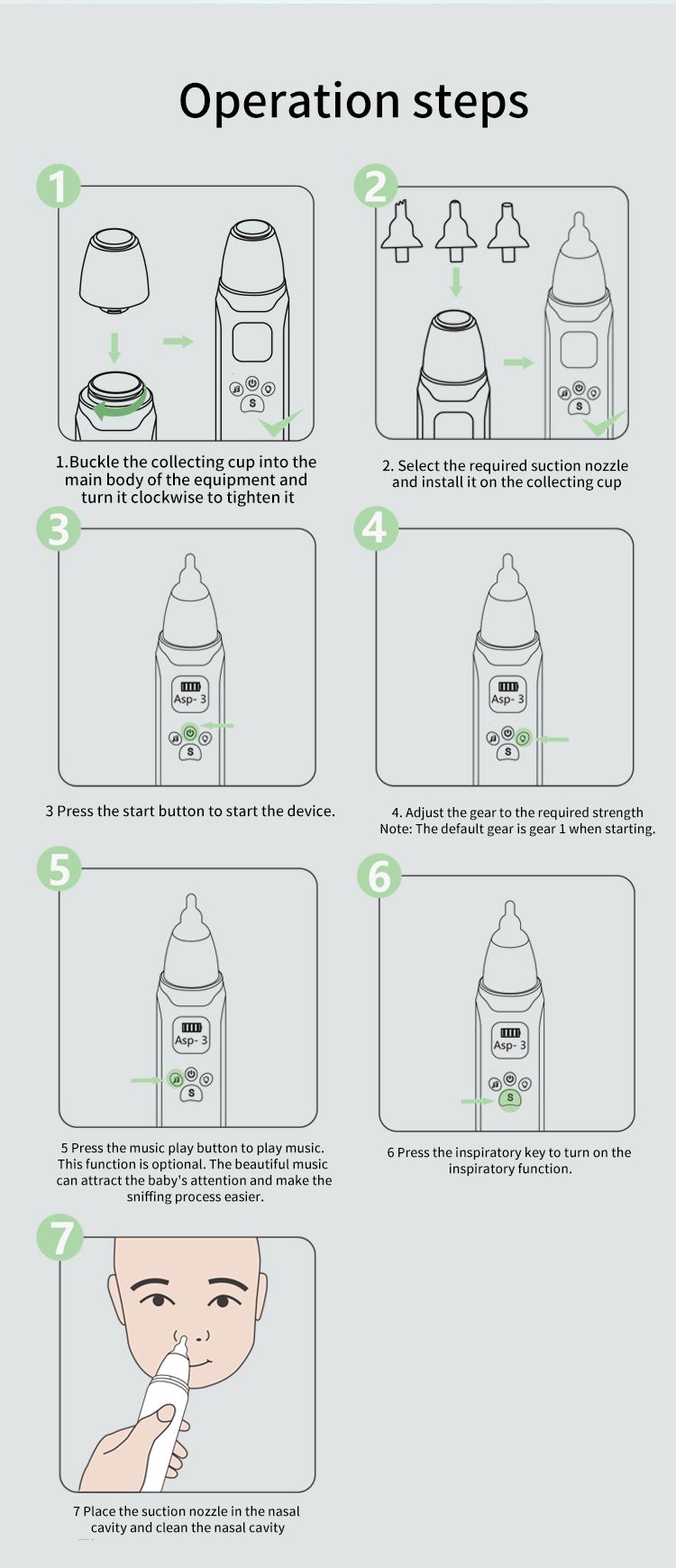 Operation steps

1

S

1.Buckle the collecting cup into the main body of the equipment and turn it clockwise to tighten it

2

S

2. Select the required suction nozzle and install it on the collecting cup

3

Asp- 3

S

3 Press the start button to start the device.

4

Asp- 3

S

4. Adjust the gear to the required strength
Note: The default gear is gear 1 when starting.

5

Asp- 3

S

5 Press the music play button to play music. This function is optional. The beautiful music can attract the baby's attention and make the sniffing process easier.

6

Asp- 3

S

6 Press the inspiratory key to turn on the inspiratory function.

7

7 Place the suction nozzle in the nasal cavity and clean the nasal cavity