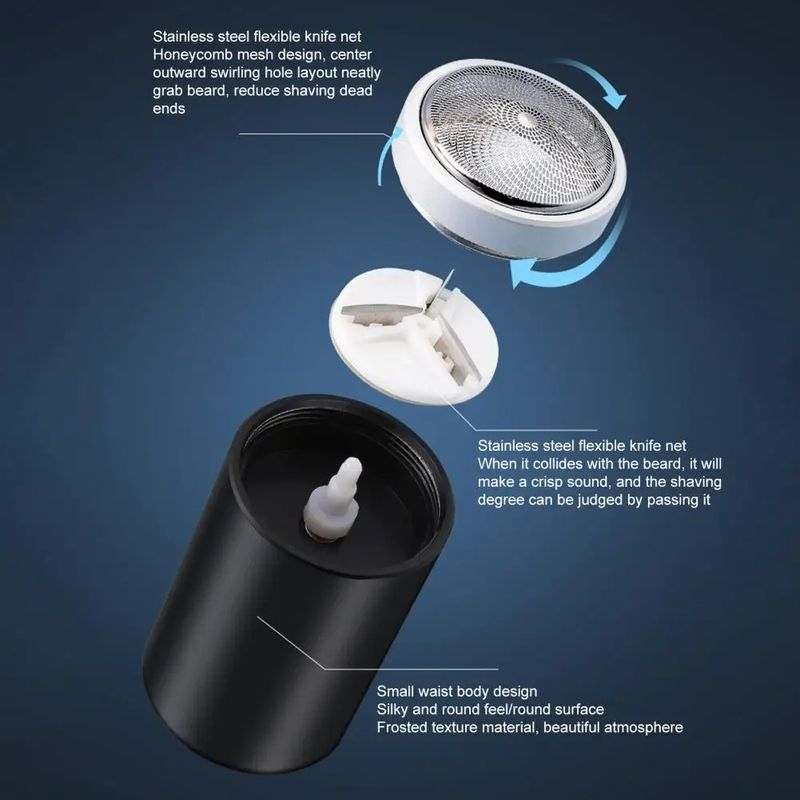 Stainless steel flexible knife net
Honeycomb mesh design, center outward swirling hole layout neatly grab beard, reduce shaving dead ends

Stainless steel flexible knife net
When it collides with the beard, it will make a crisp sound, and the shaving degree can be judged by passing it

Small waist body design
Silky and round feel/round surface
Frosted texture material, beautiful atmosphere