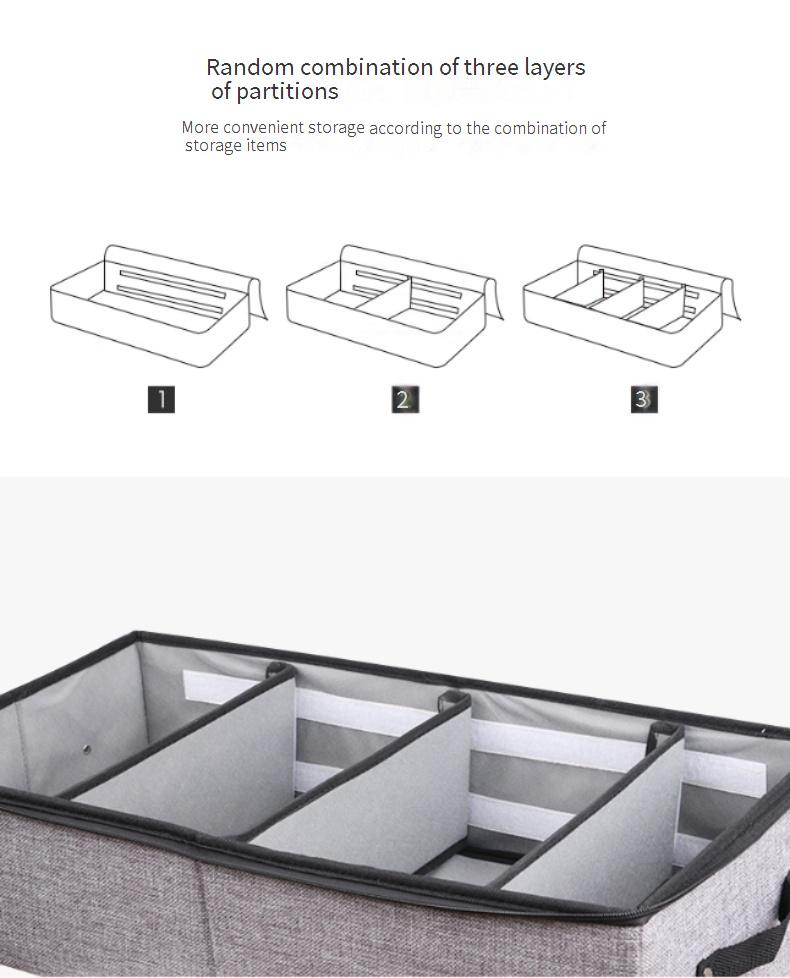 Random combination of three layers of partitions

More convenient storage according to the combination of storage items

1

2

3