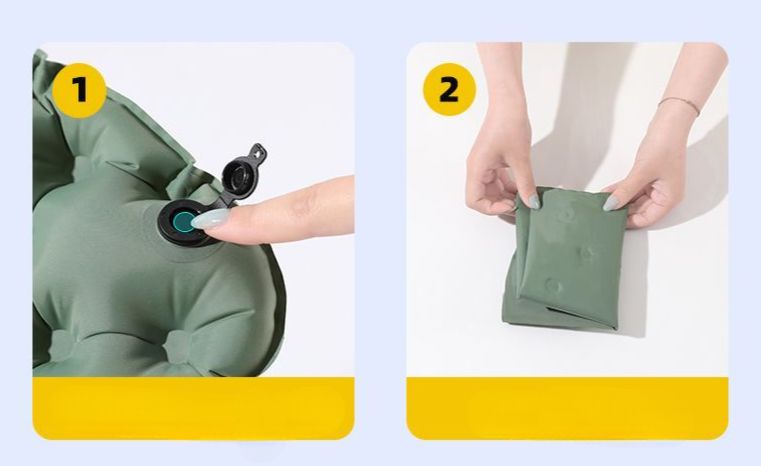 1

2