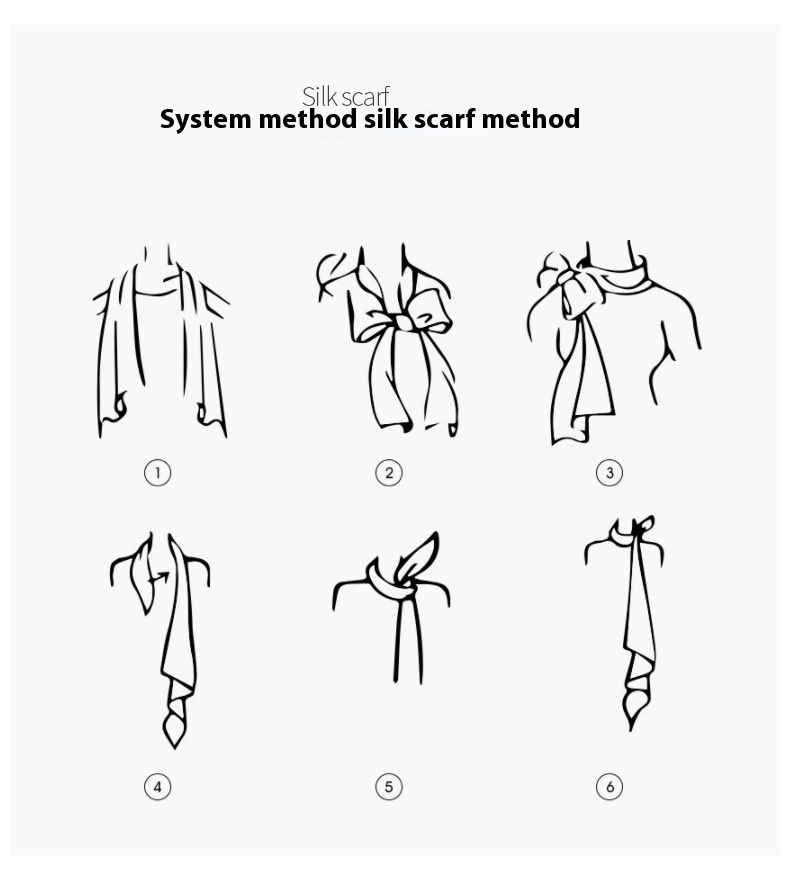 Silk scarf
System method silk scarf method

①

②

③

④

⑤

⑥