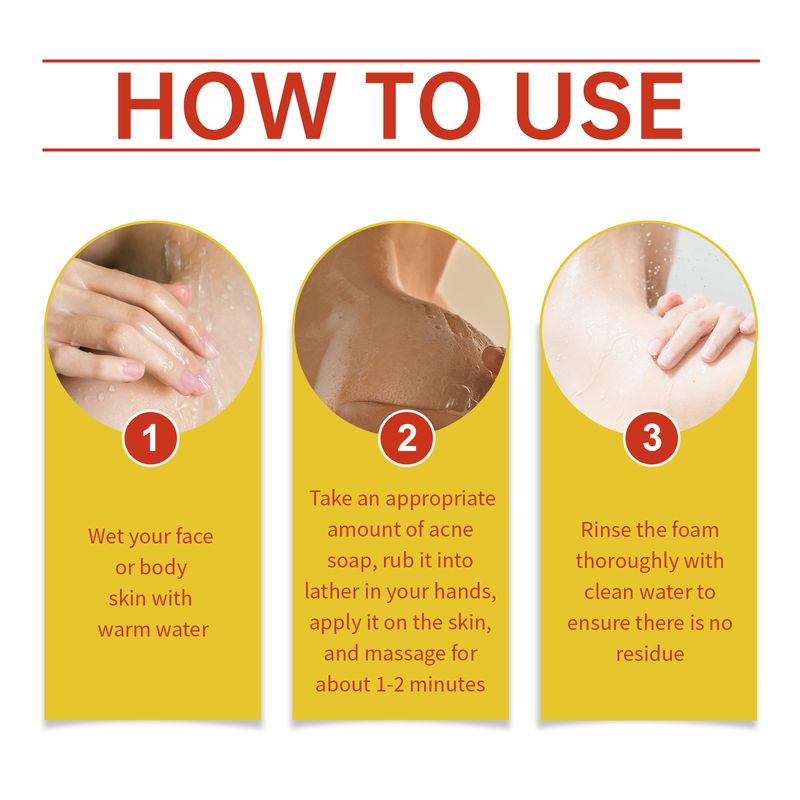 HOW TO USE

1

Wet your face or body skin with warm water

2

Take an appropriate amount of acne soap, rub it into lather in your hands, apply it on the skin, and massage for about 1-2 minutes

3

Rinse the foam thoroughly with clean water to ensure there is no residue