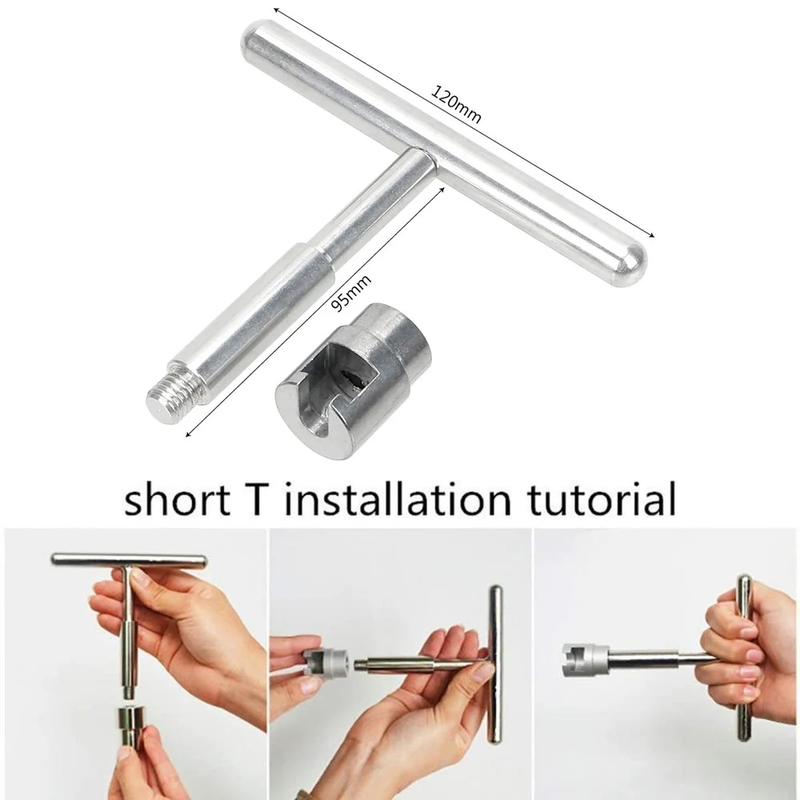 120mm

95mm

short T installation tutorial