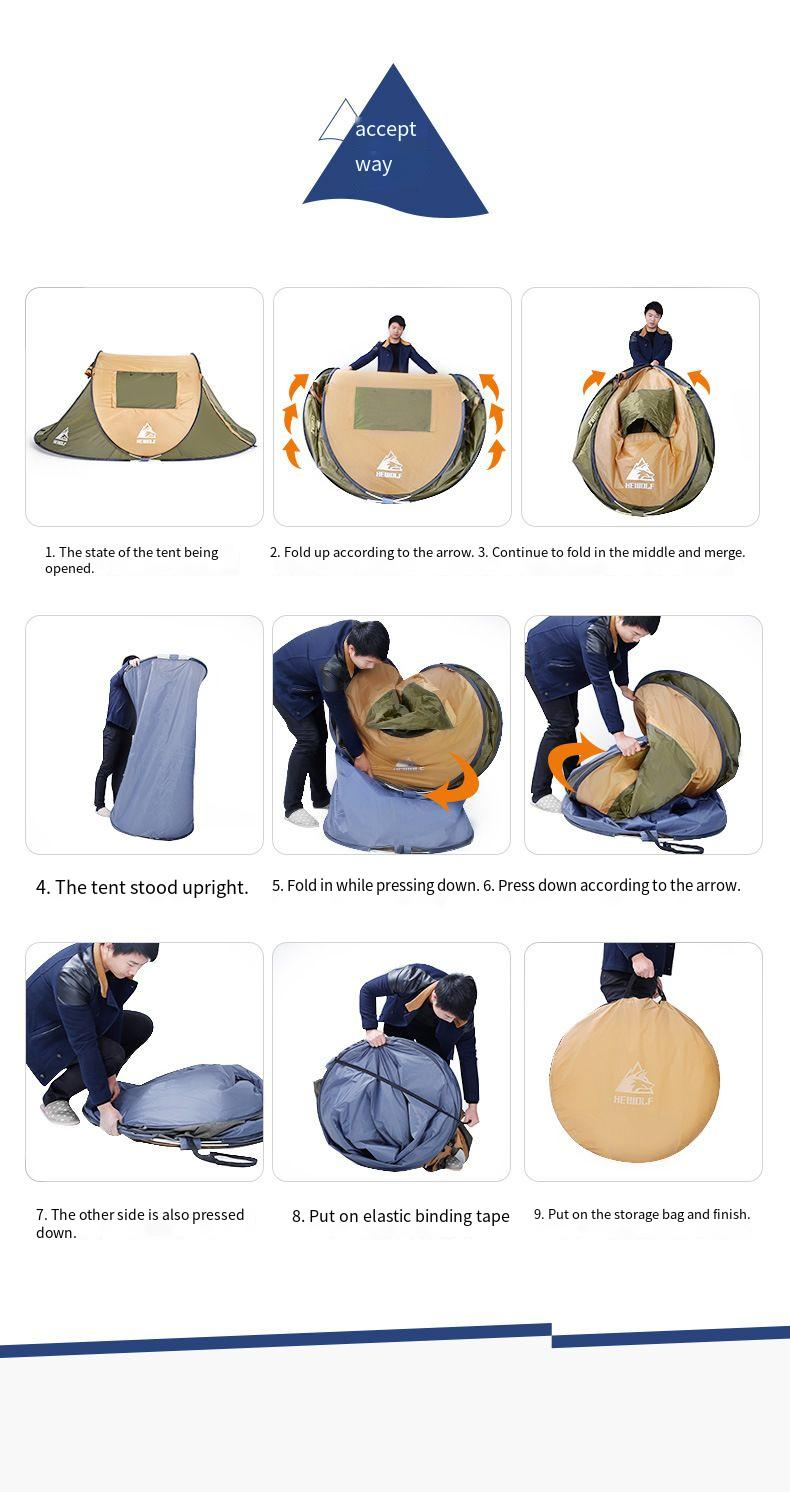 accept way

HEWOLF

HEWOLF

HEWOLF

1. The state of the tent being opened.

2. Fold up according to the arrow.

3. Continue to fold in the middle and merge.

4. The tent stood upright.

5. Fold in while pressing down.

6. Press down according to the arrow.

HEWOLF

7. The other side is also pressed down.

8. Put on elastic binding tape

9. Put on the storage bag and finish.