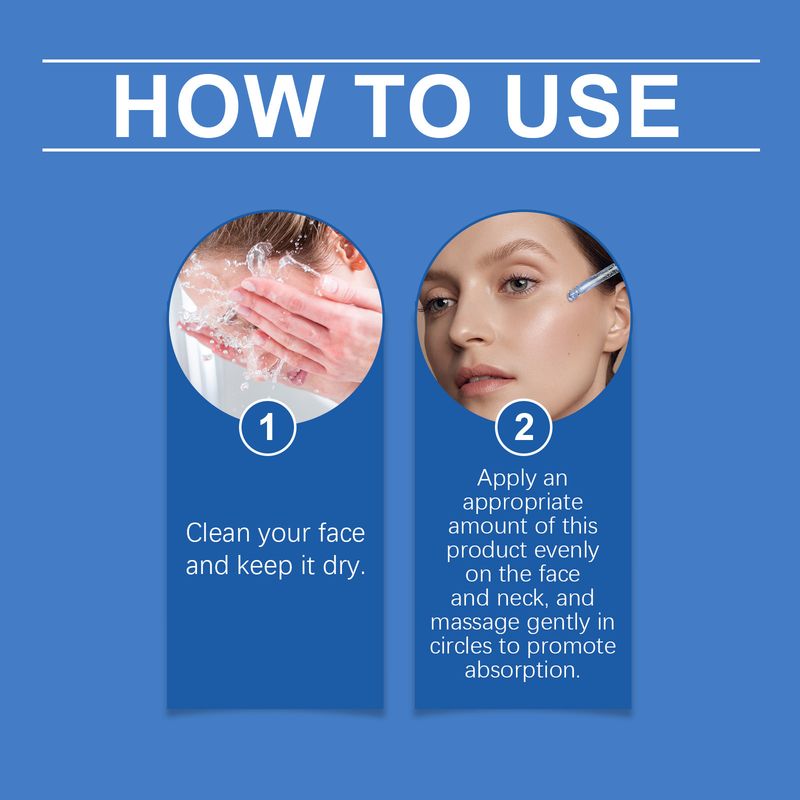 HOW TO USE

1

Clean your face and keep it dry.

2

Apply an appropriate amount of this product evenly on the face and neck, and massage gently in circles to promote absorption.