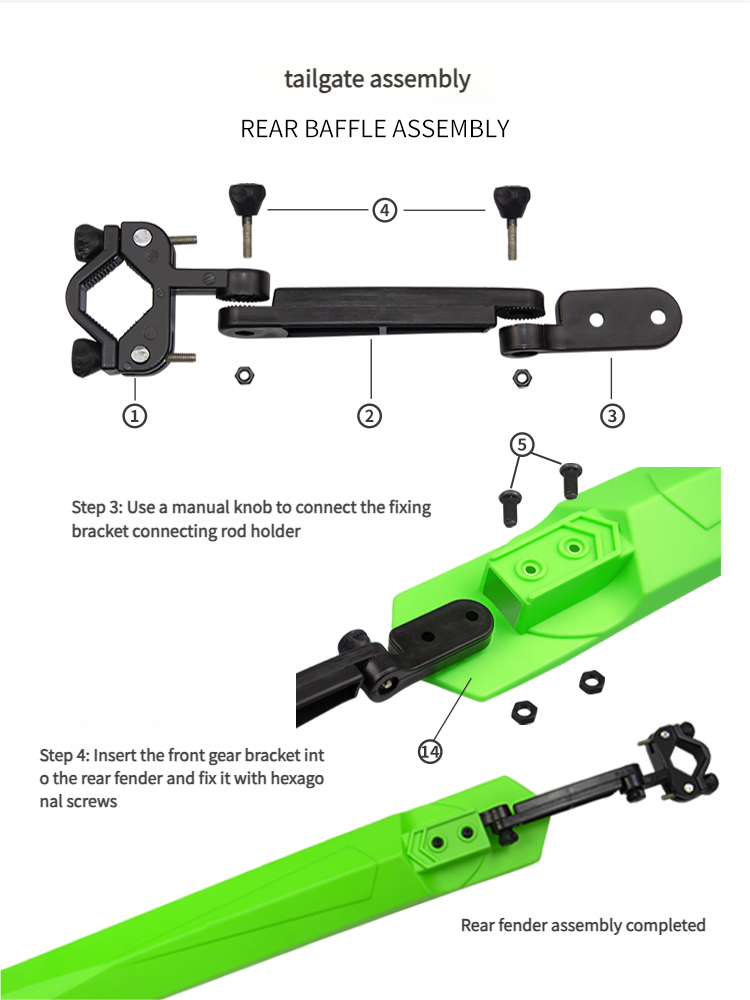 tailgate assembly

REAR BAFFLE ASSEMBLY

4

1

2

3

5

Step 3: Use a manual knob to connect the fixing bracket connecting rod holder

14

Step 4: Insert the front gear bracket int o the rear fender and fix it with hexago nal screws

Rear fender assembly completed