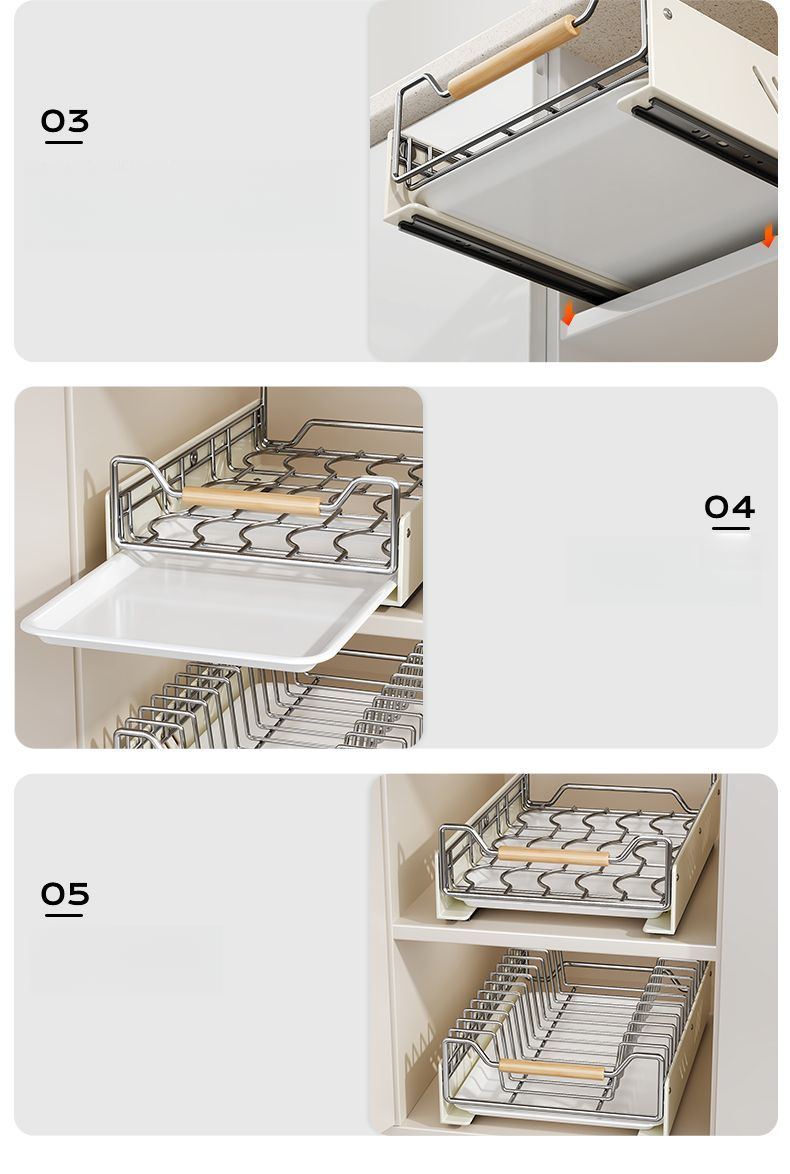 03

04

05