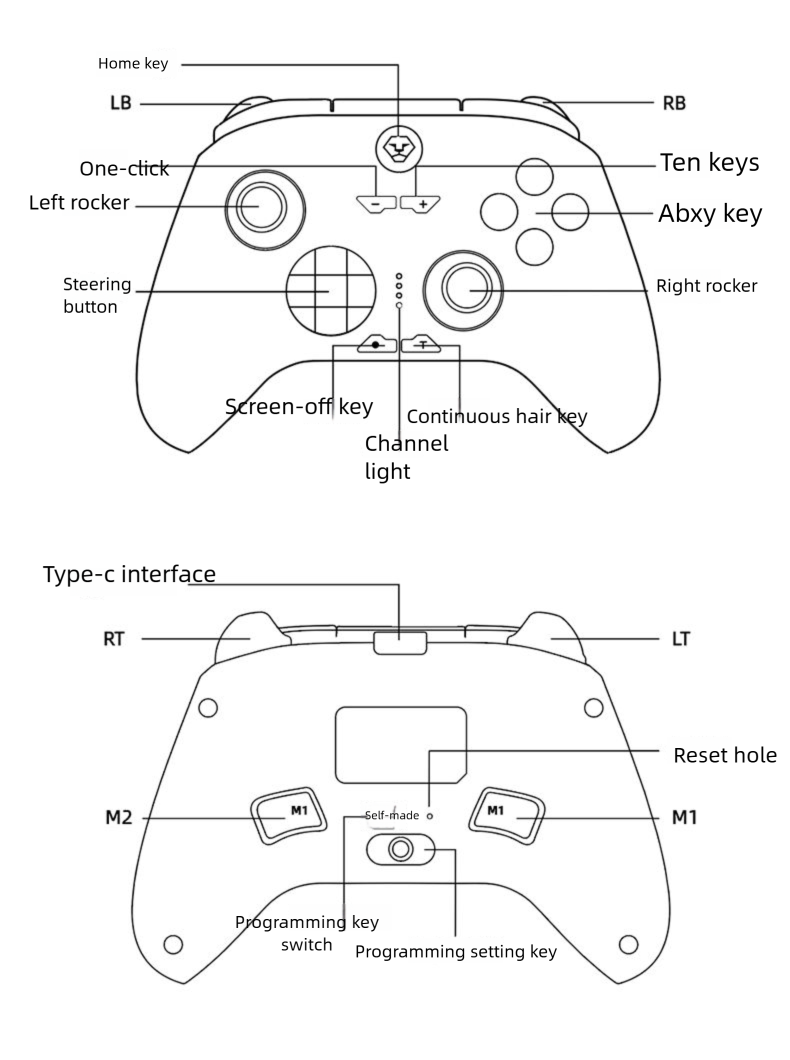 Home key

LB

RB

One-click

Ten keys

Left rocker

Abxy key

Steering button

Right rocker

Screen-off key

Continuous hair key

Channel light

Type-c interface

RT

LT

Reset hole

M2

M1

Self-made

M1

M1

Programming key switch

Programming setting key