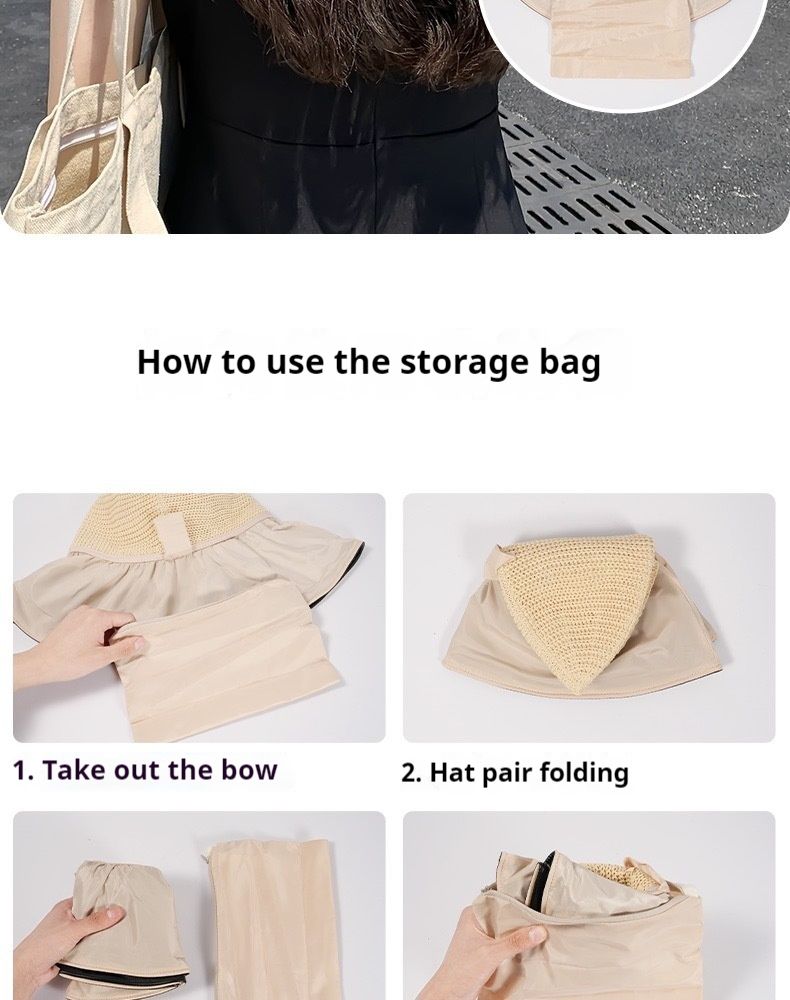 How to use the storage bag

1. Take out the bow

2. Hat pair folding