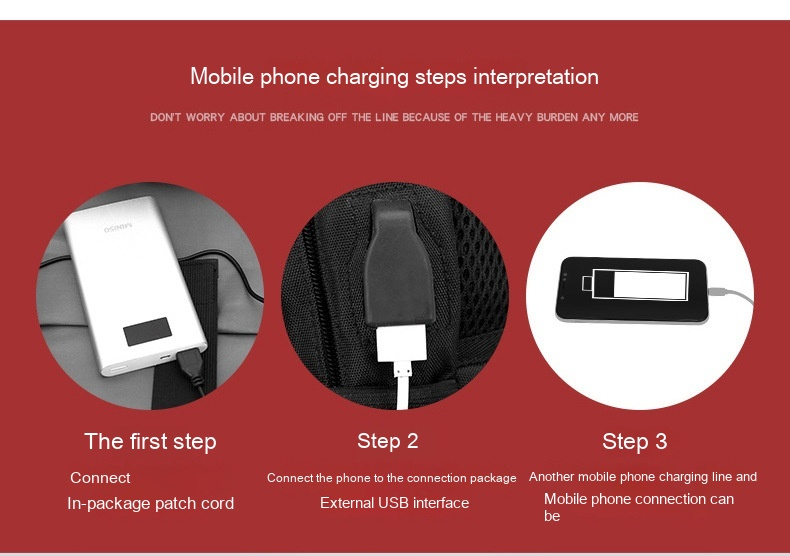 Mobile phone charging steps interpretation

DON'T WORRY ABOUT BREAKING OFF THE LINE BECAUSE OF THE HEAVY BURDEN ANY MORE

MINISO

The first step

Connect

In-package patch cord

Step 2

Connect the phone to the connection package

External USB interface

Step 3

Another mobile phone charging line and

Mobile phone connection can be