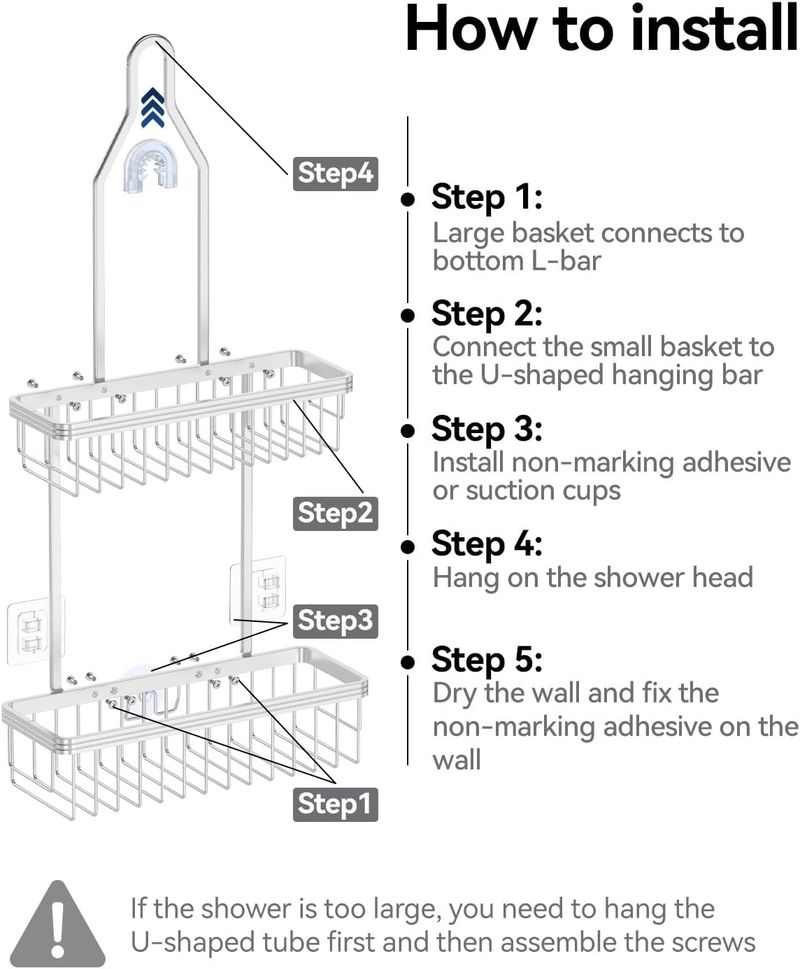 How to install

Step4

Step2

Step3

Step1

Step 1:
Large basket connects to bottom L-bar

Step 2:
Connect the small basket to the U-shaped hanging bar

Step 3:
Install non-marking adhesive or suction cups

Step 4:
Hang on the shower head

Step 5:
Dry the wall and fix the non-marking adhesive on the wall

!

If the shower is too large, you need to hang the U-shaped tube first and then assemble the screws