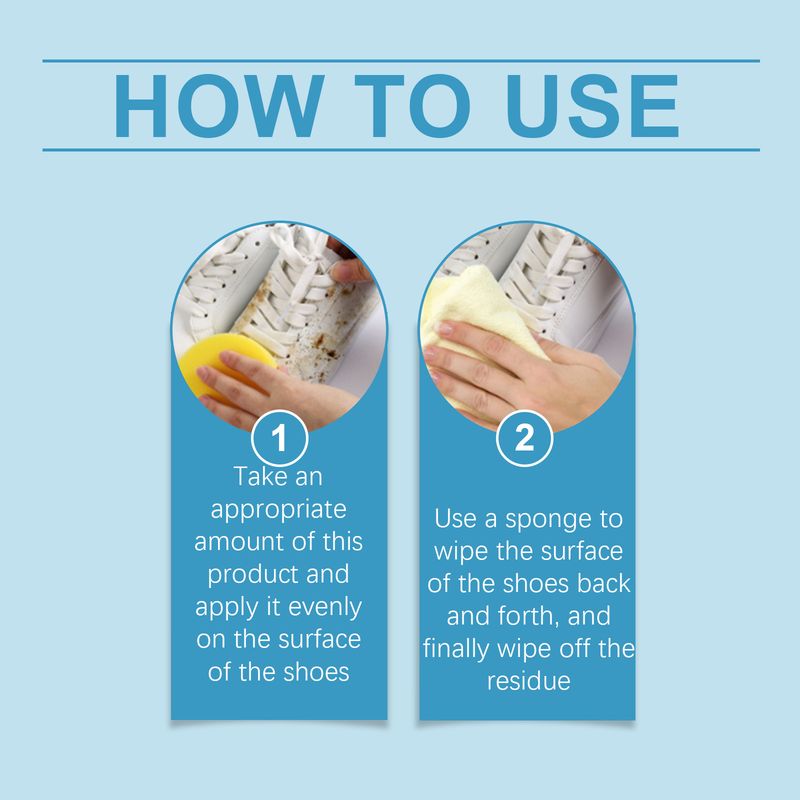 HOW TO USE

1
Take an appropriate amount of this product and apply it evenly on the surface of the shoes

2
Use a sponge to wipe the surface of the shoes back and forth, and finally wipe off the residue