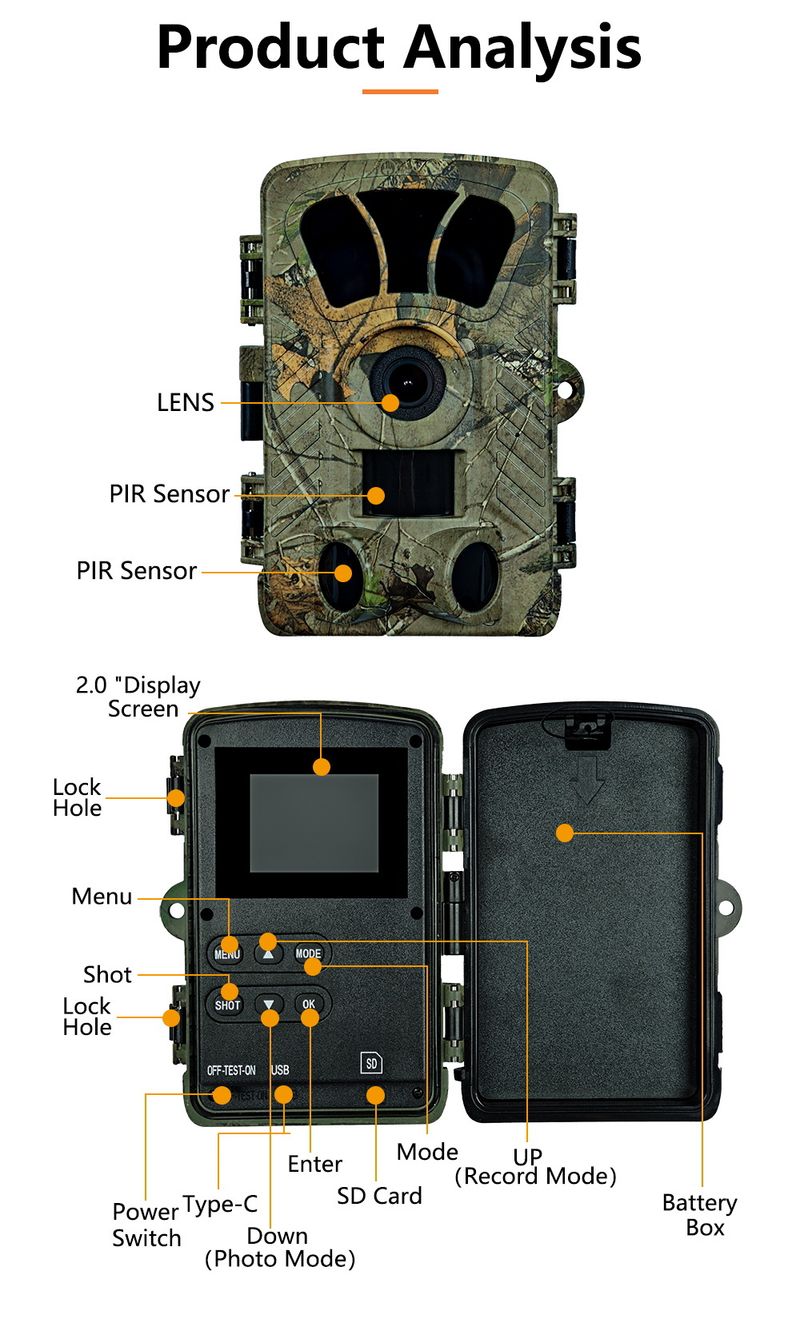 Product Analysis

LENS

PIR Sensor

PIR Sensor

2.0 "Display Screen

Lock Hole

Menu

Shot

Lock Hole

MENU

MODE

SHOT

OK

OFF-TEST-ON

USB

SD

Power Switch

Type-C

Down (Photo Mode)

Enter

SD Card

Mode

UP (Record Mode)

Battery Box