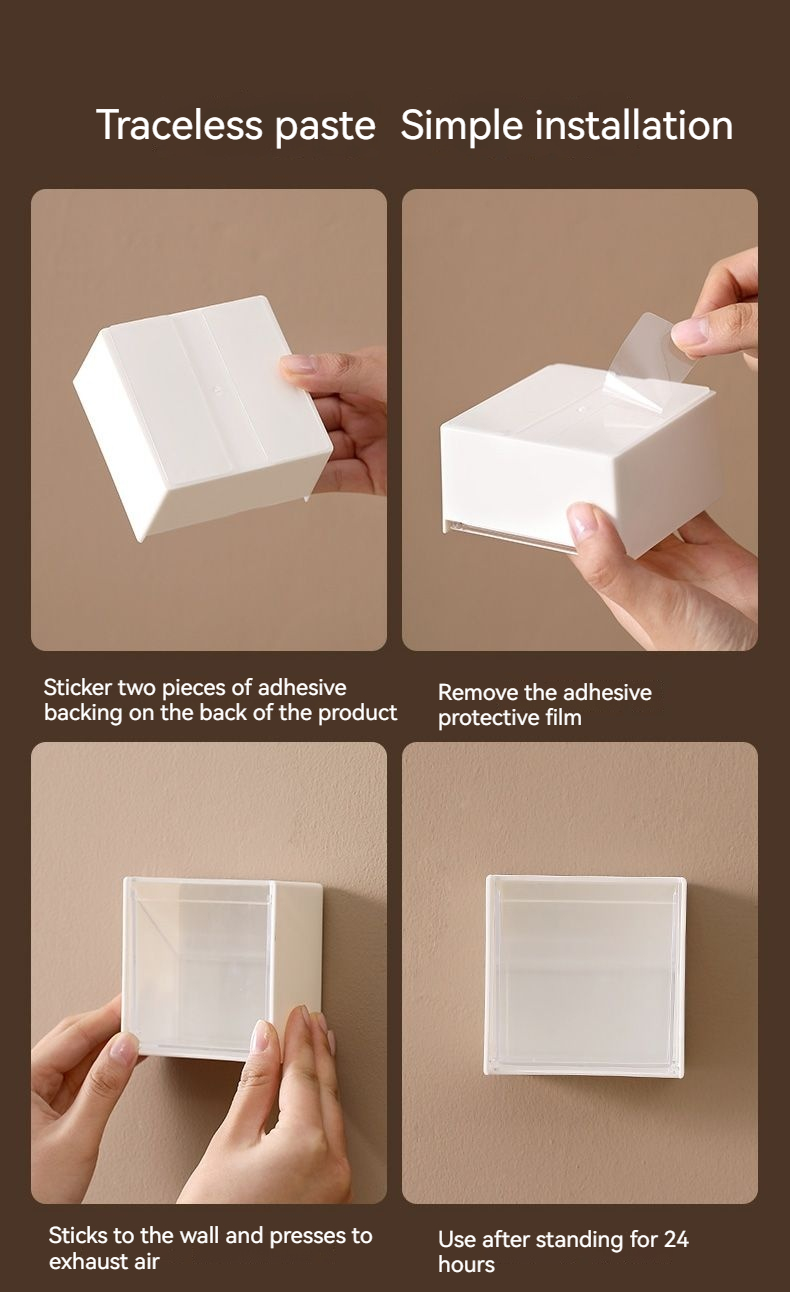 Traceless paste  Simple installation

Sticker two pieces of adhesive backing on the back of the product

Remove the adhesive protective film

Sticks to the wall and presses to exhaust air

Use after standing for 24 hours