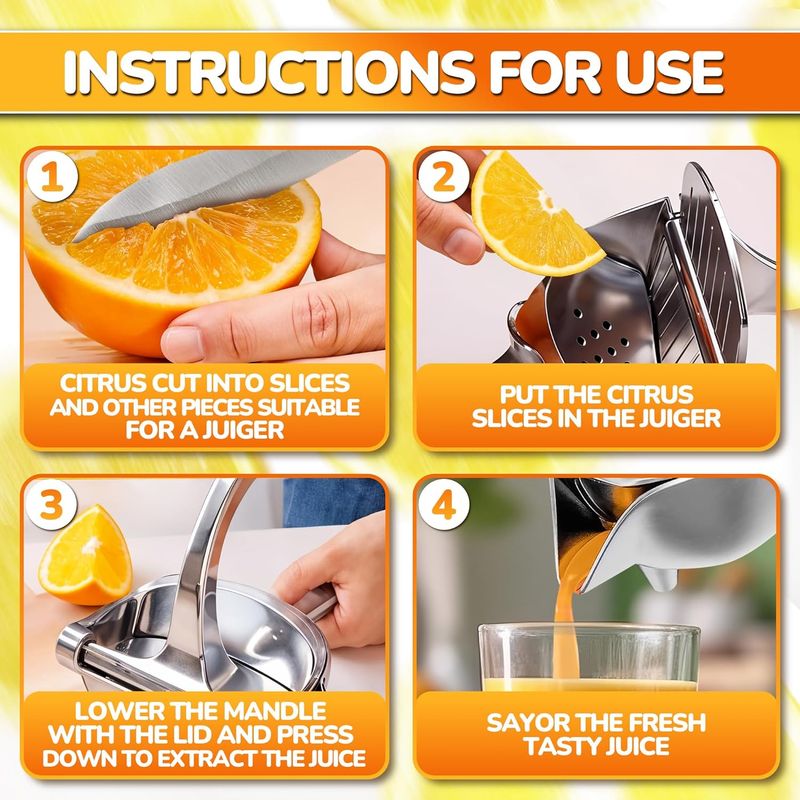 INSTRUCTIONS FOR USE

1

CITRUS CUT INTO SLICES AND OTHER PIECES SUITABLE FOR A JUIGER

2

PUT THE CITRUS SLICES IN THE JUIGER

3

LOWER THE MANDLE WITH THE LID AND PRESS DOWN TO EXTRACT THE JUICE

4

SAYOR THE FRESH TASTY JUICE