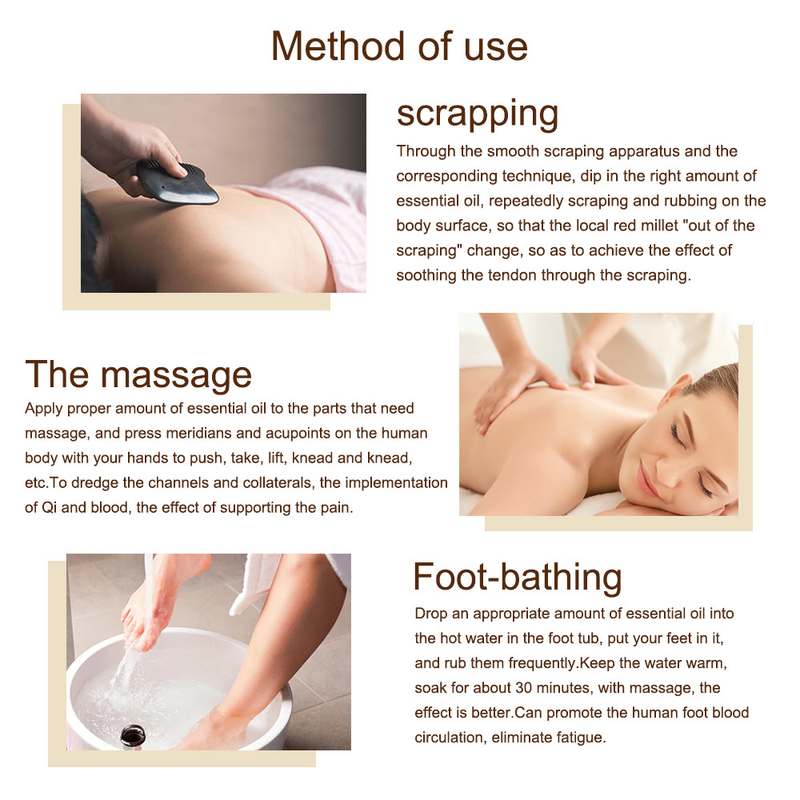 Method of use

scrapping

Through the smooth scraping apparatus and the corresponding technique, dip in the right amount of essential oil, repeatedly scraping and rubbing on the body surface, so that the local red millet "out of the scraping" change, so as to achieve the effect of soothing the tendon through the scraping.

The massage

Apply proper amount of essential oil to the parts that need massage, and press meridians and acupoints on the human body with your hands to push, take, lift, knead and knead, etc.To dredge the channels and collaterals, the implementation of Qi and blood, the effect of supporting the pain.

Foot-bathing

Drop an appropriate amount of essential oil into the hot water in the foot tub, put your feet in it, and rub them frequently.Keep the water warm, soak for about 30 minutes, with massage, the effect is better.Can promote the human foot blood circulation, eliminate fatigue.