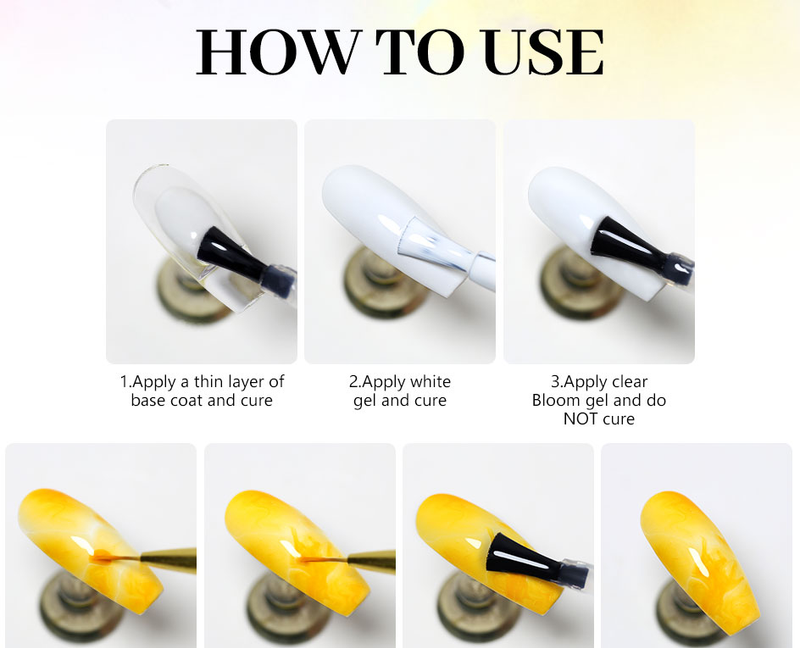 HOW TO USE

1.Apply a thin layer of base coat and cure

2.Apply white gel and cure

3.Apply clear Bloom gel and do NOT cure