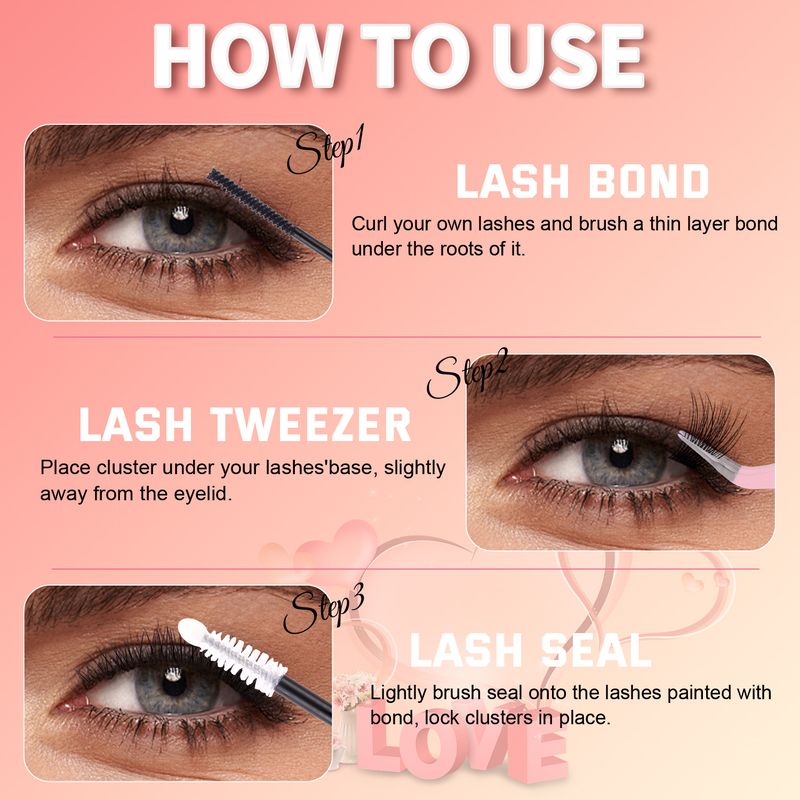 HOW TO USE

Step1

LASH BOND

Curl your own lashes and brush a thin layer bond under the roots of it.

Step2

LASH TWEEZER

Place cluster under your lashes'base, slightly away from the eyelid.

Step3

LASH SEAL

Lightly brush seal onto the lashes painted with bond, lock clusters in place.

LOVE