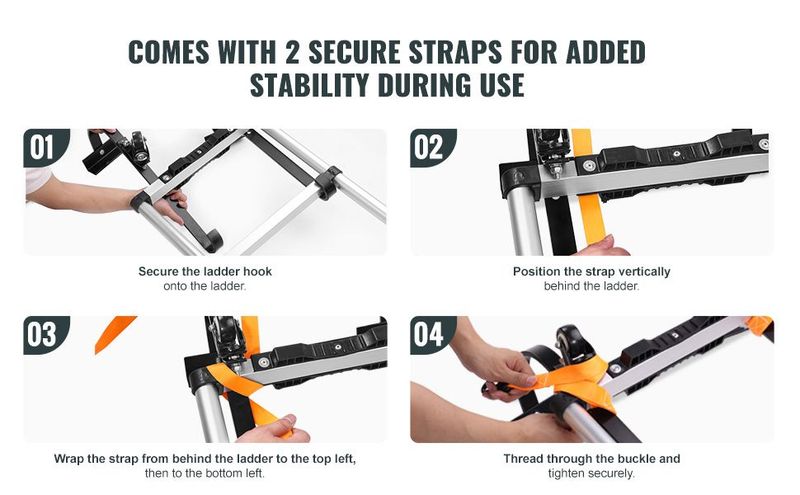 COMES WITH 2 SECURE STRAPS FOR ADDED STABILITY DURING USE

01

Secure the ladder hook onto the ladder.

02

Position the strap vertically behind the ladder.

03

Wrap the strap from behind the ladder to the top left, then to the bottom left.

04

Thread through the buckle and tighten securely.