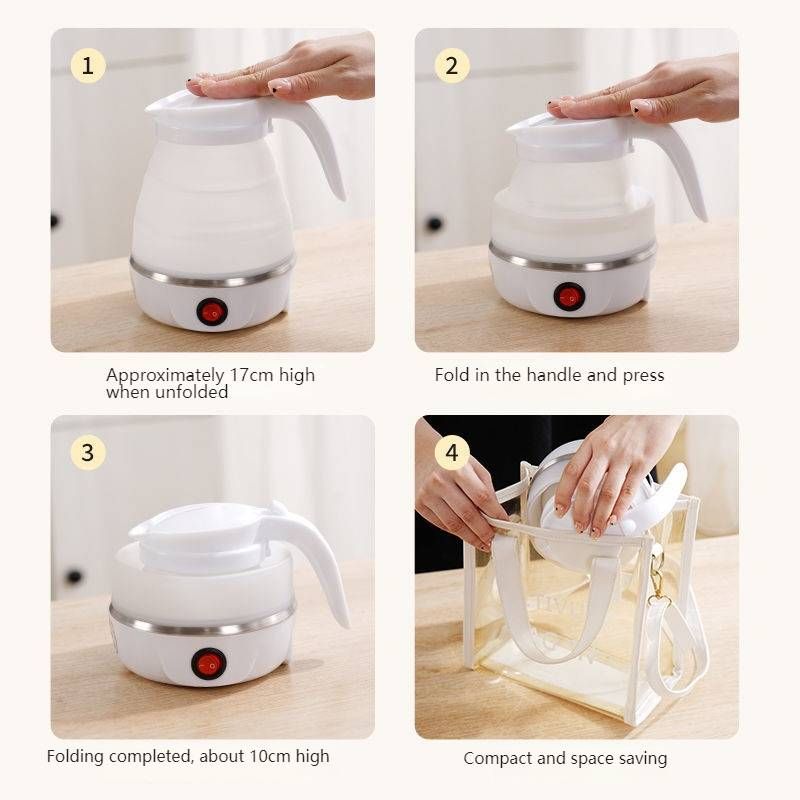 1

Approximately 17cm high when unfolded

2

Fold in the handle and press

3

Folding completed, about 10cm high

4

Compact and space saving