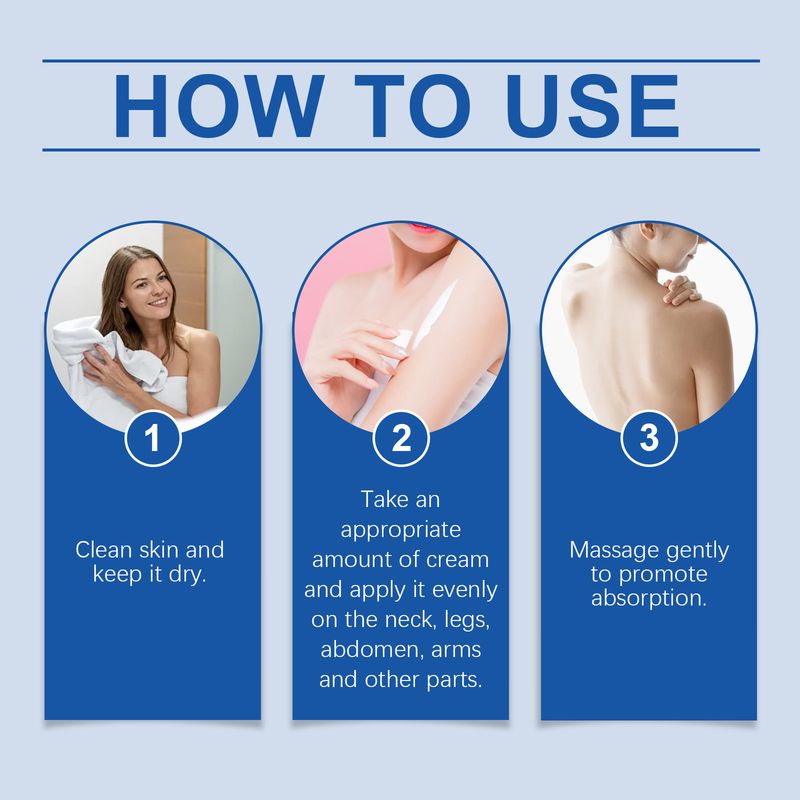 HOW TO USE

1

Clean skin and keep it dry.

2

Take an appropriate amount of cream and apply it evenly on the neck, legs, abdomen, arms and other parts.

3

Massage gently to promote absorption.