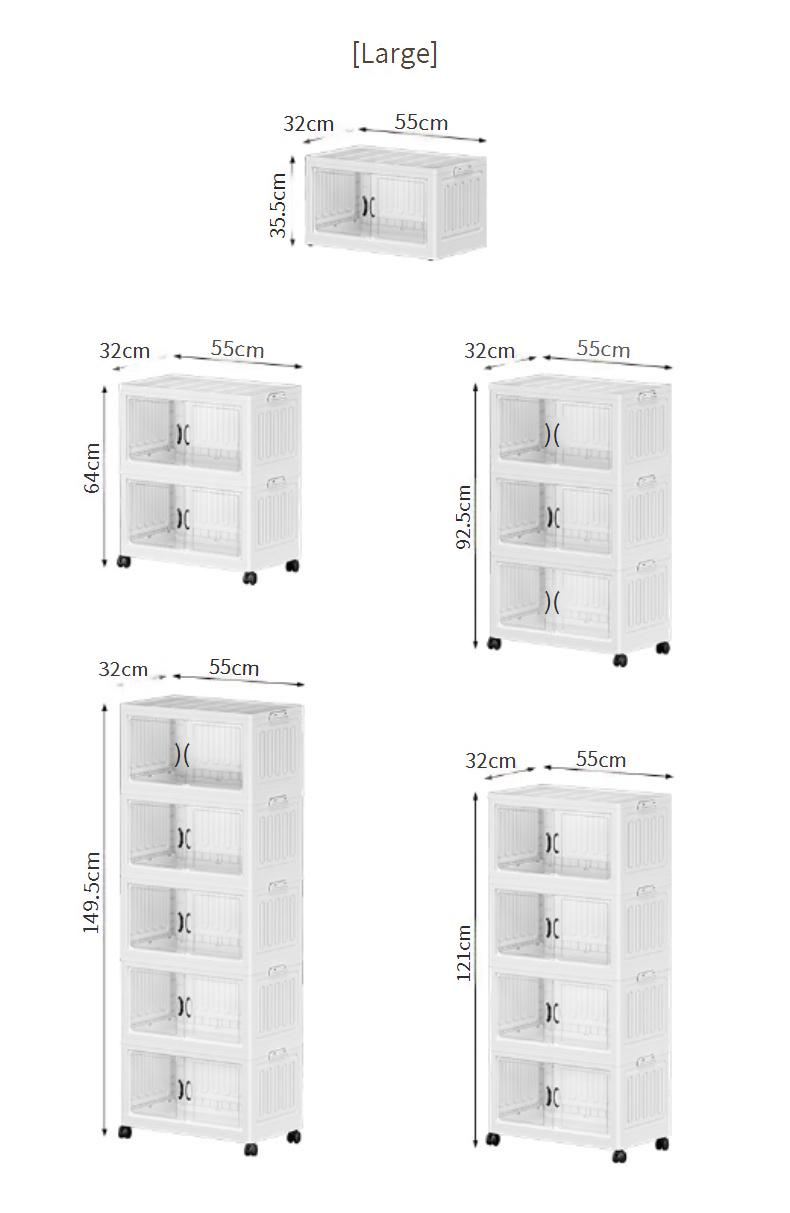 [Large]

32cm 55cm
35.5cm

32cm 55cm
64cm

32cm 55cm
92.5cm

32cm 55cm
149.5cm

32cm 55cm
121cm